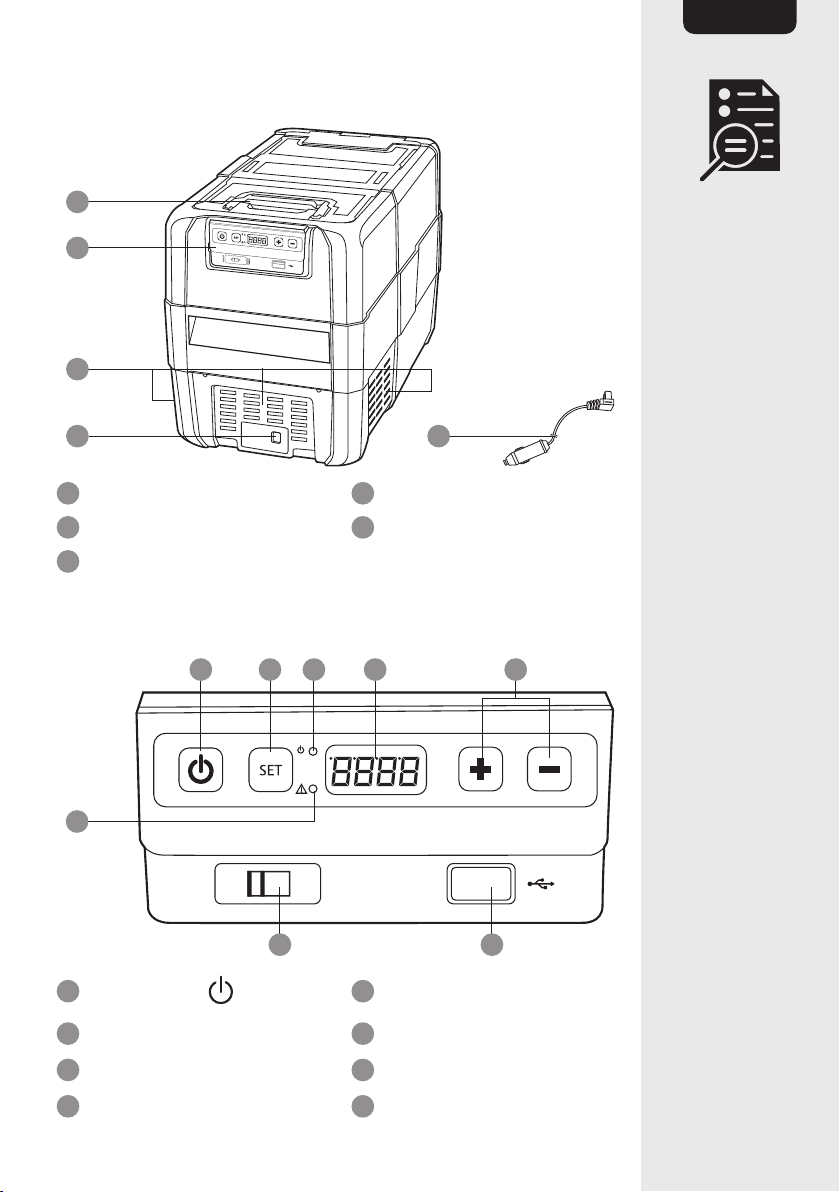 SET

8888