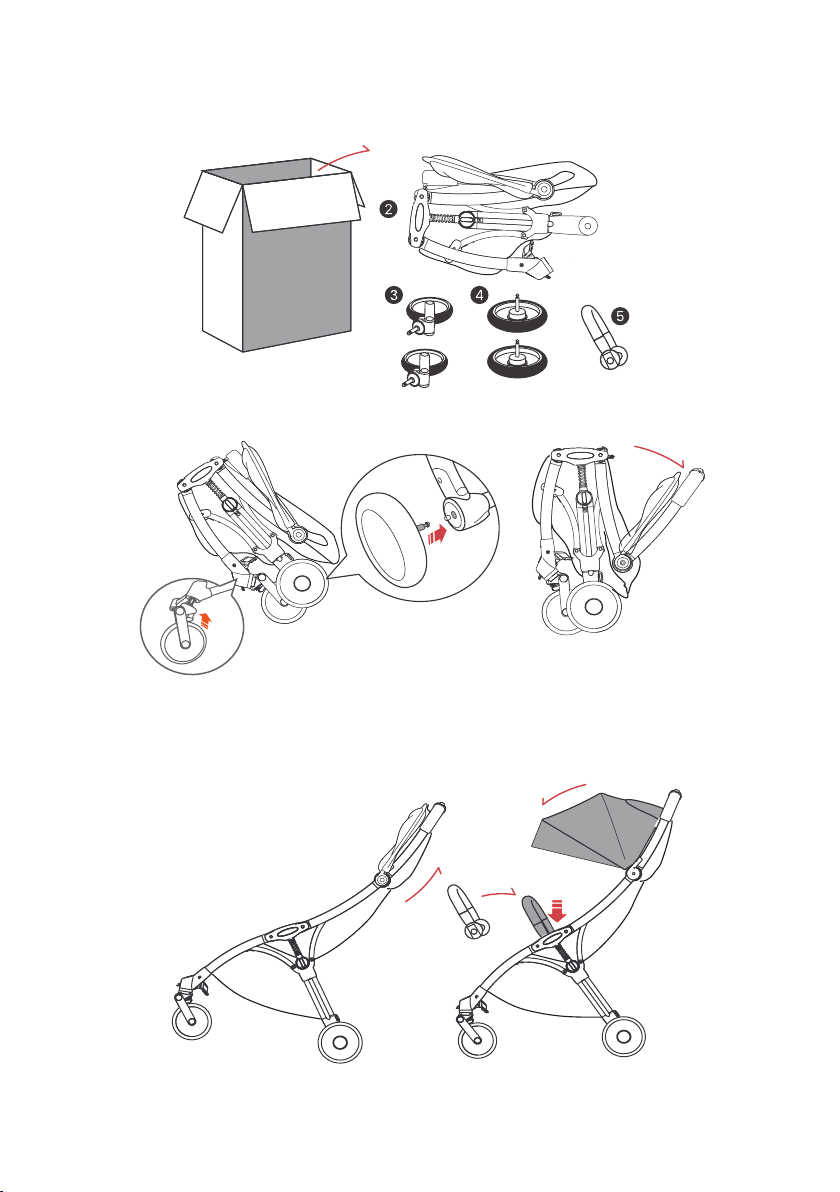 2

3

4

5