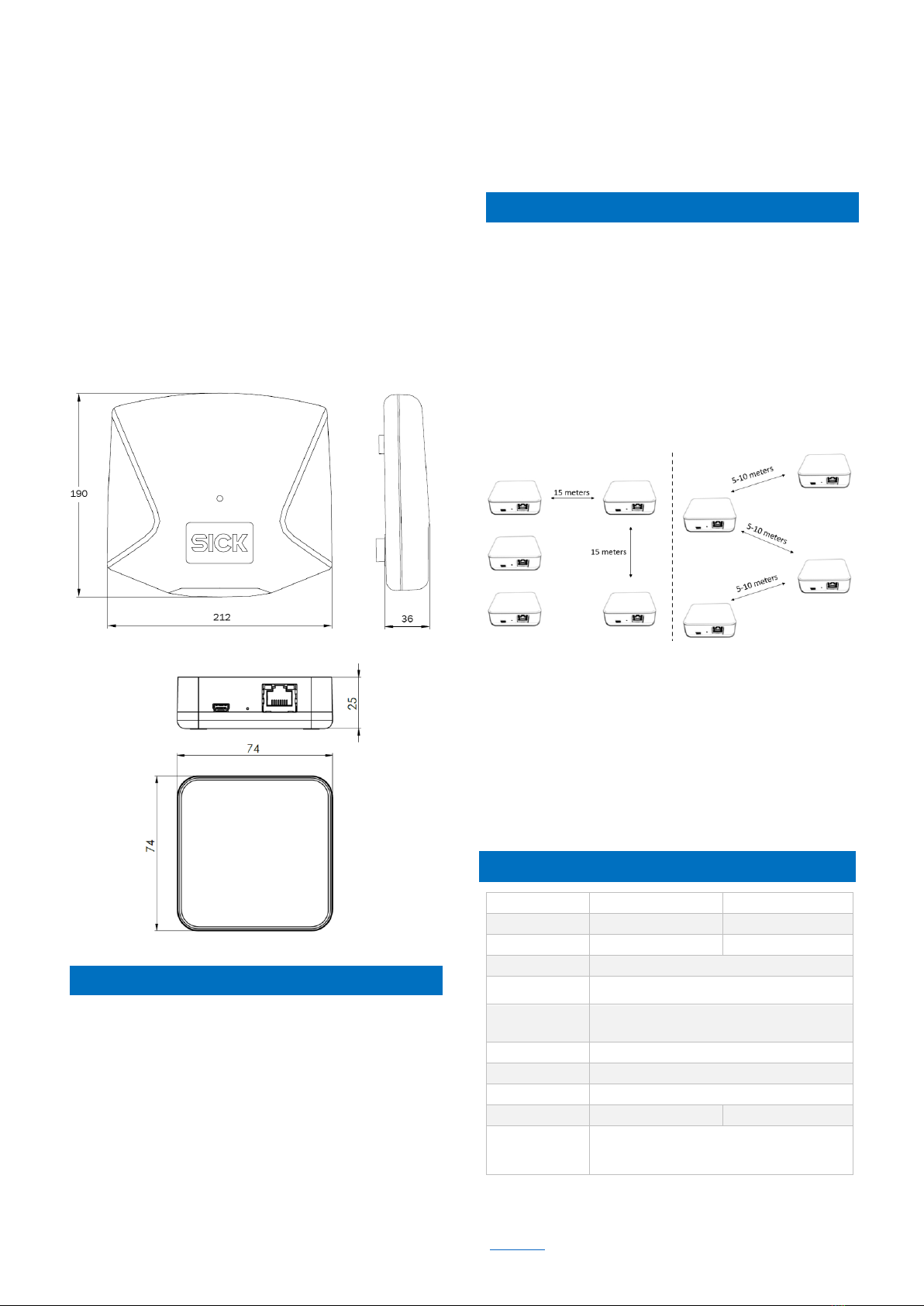 190

SICK

212

36

25

74

74

15 meters

15 meters

5-10 meters

5-10 meters

5-10 meters