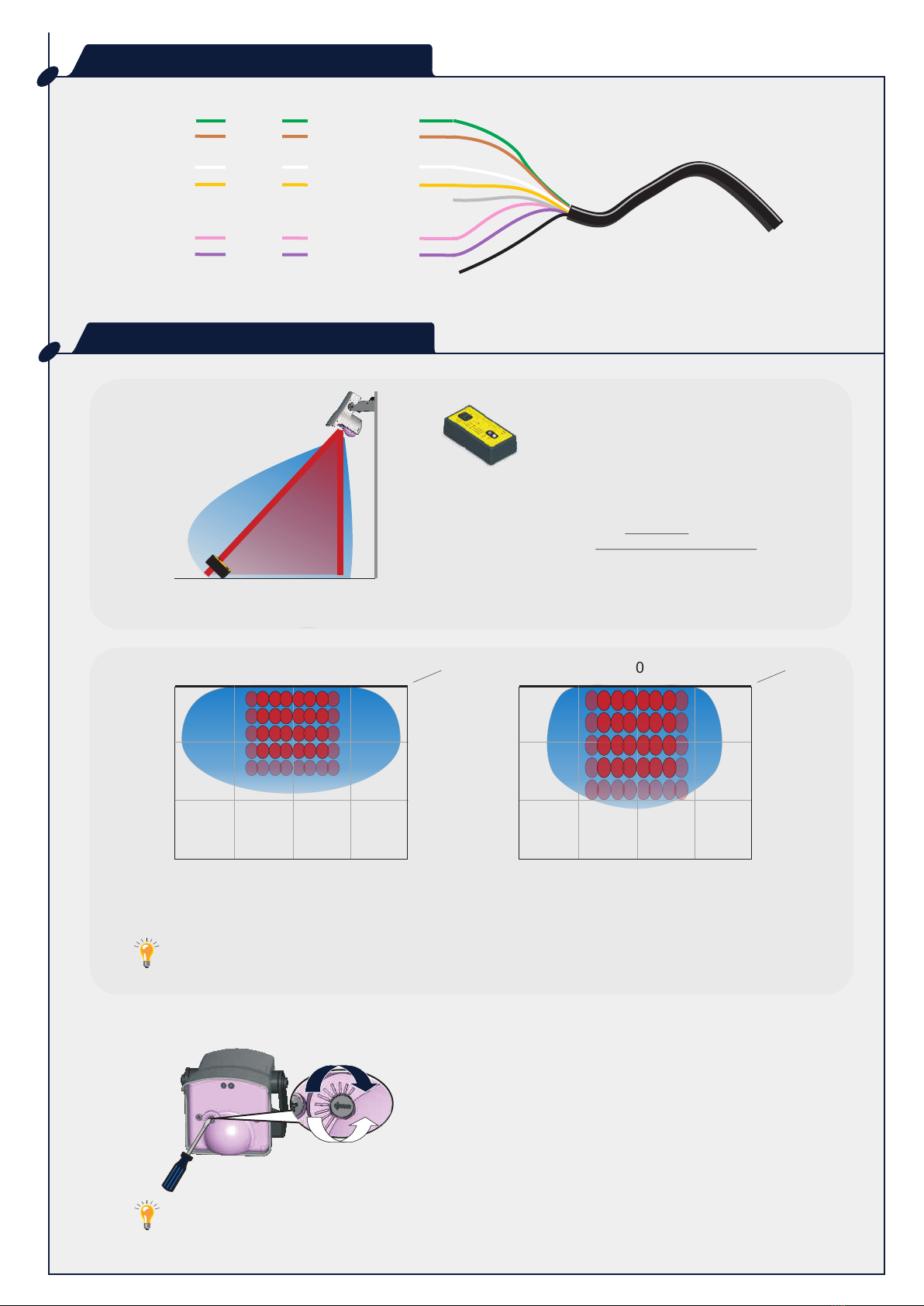 0