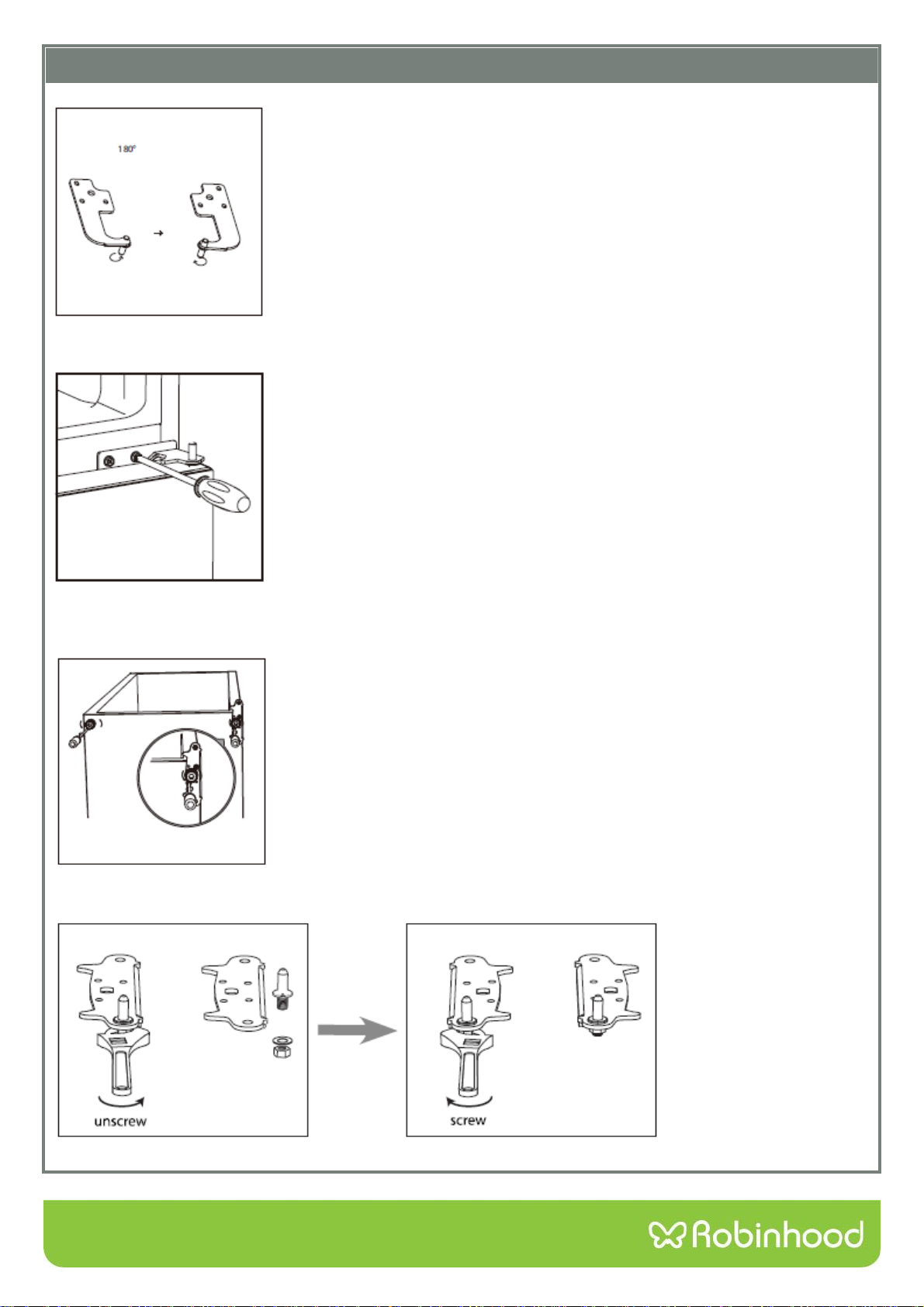 180°

unscrew

screw

Robinhood