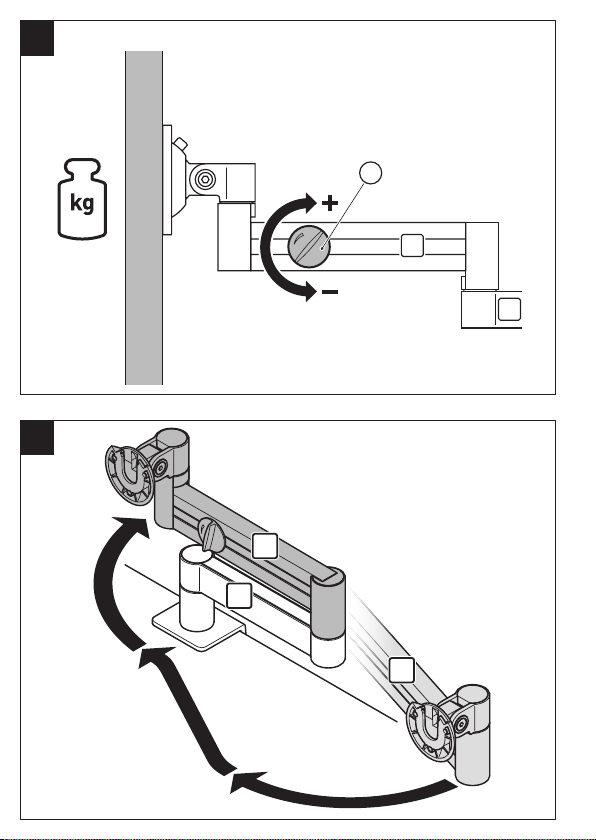 kg

+

−