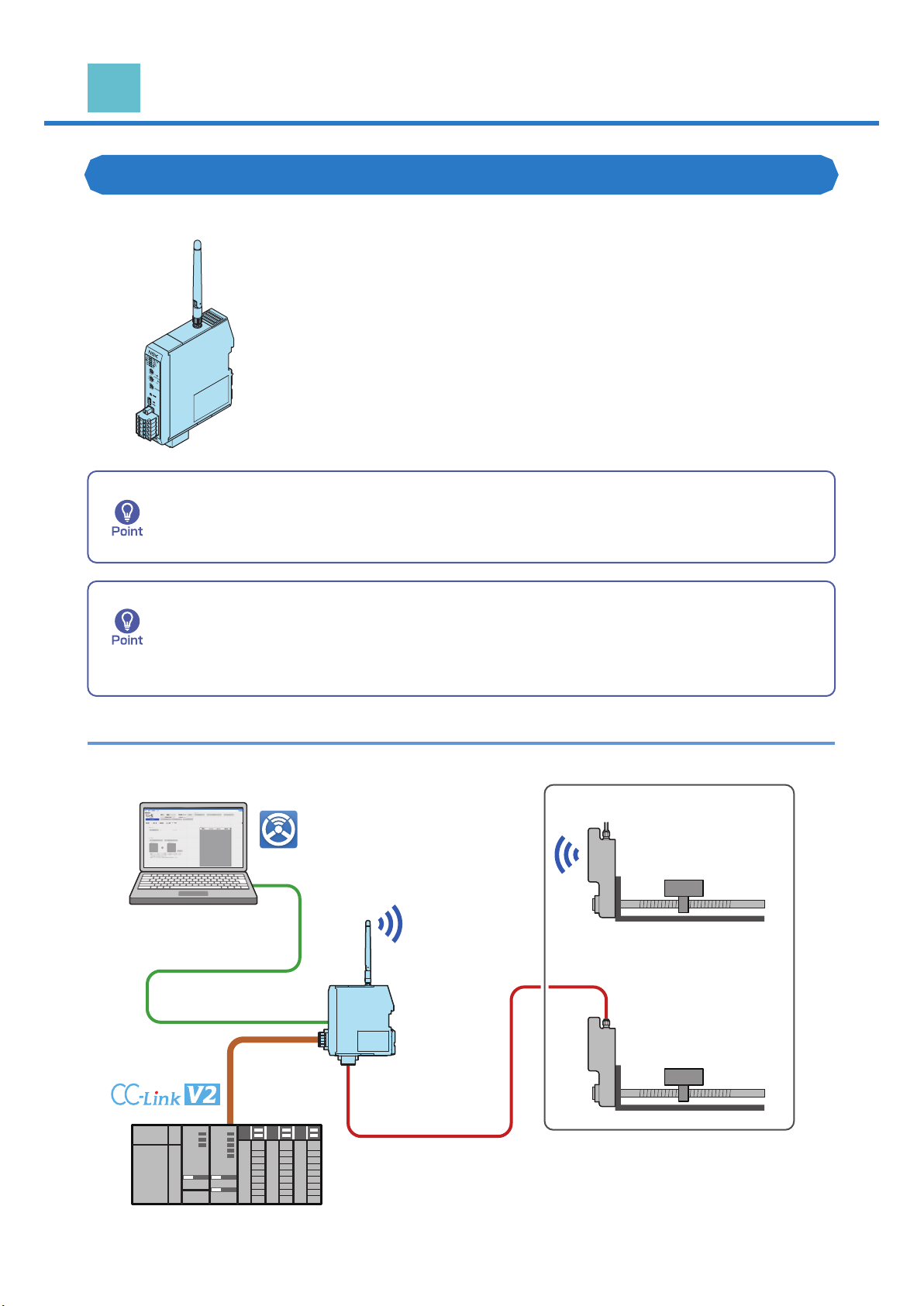 Point

Point

CC-Link V2