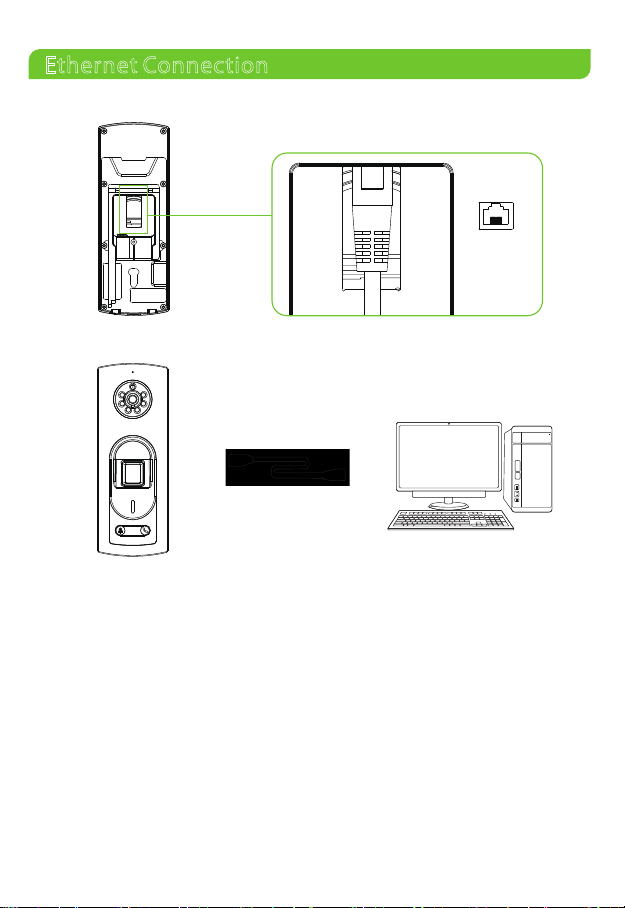 Ethernet Connection