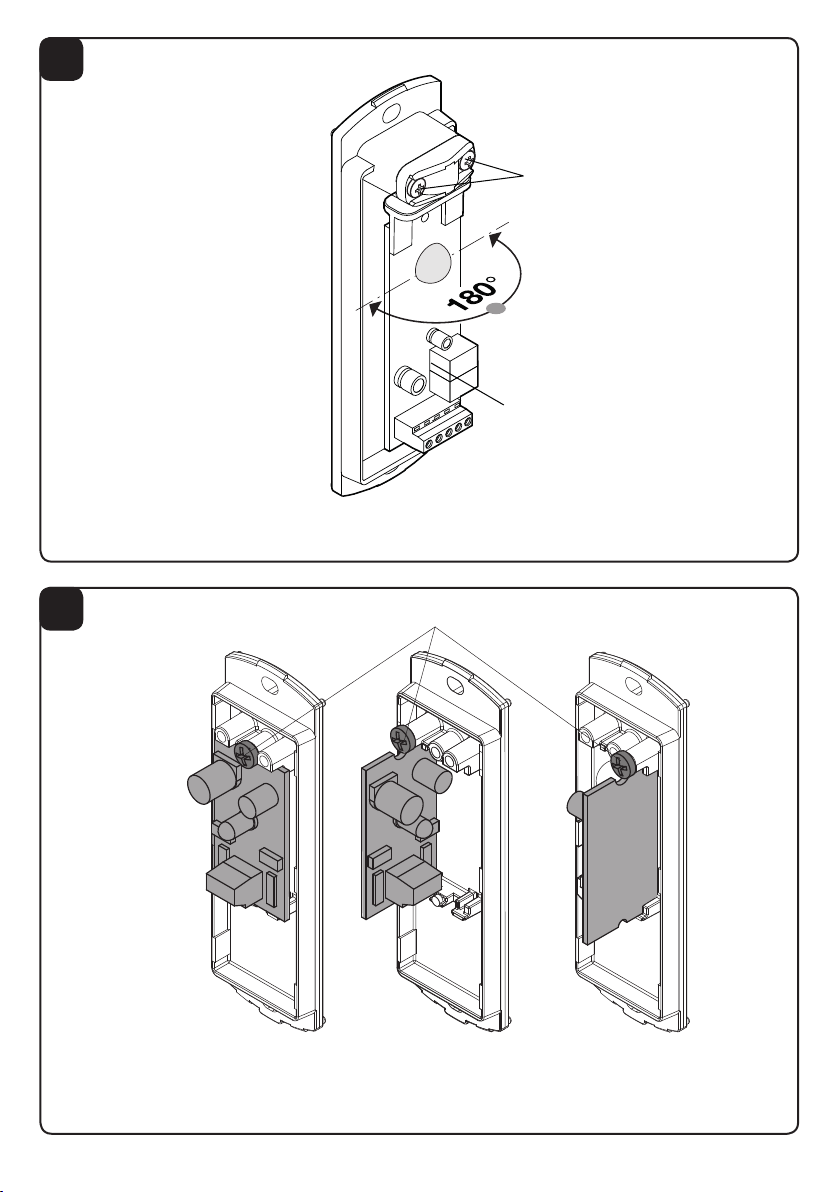 180°