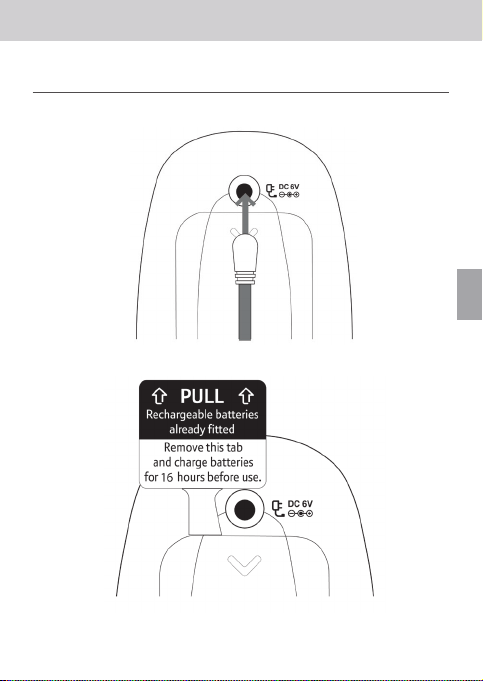 DC 6V

PULL
Rechargeable batteries already fitted
Remove this tab and charge batteries for 16 hours before use.

DC 6V