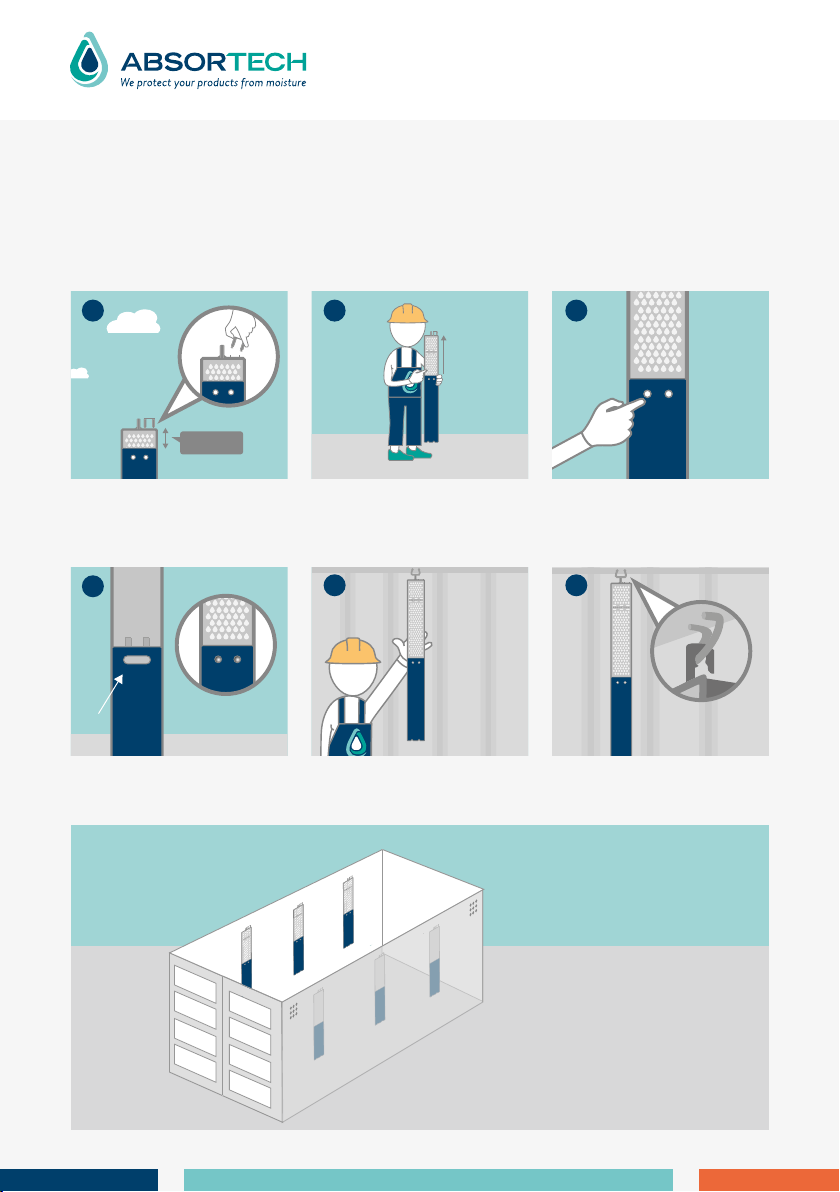 ABSORTECH
We protect your products from moisture