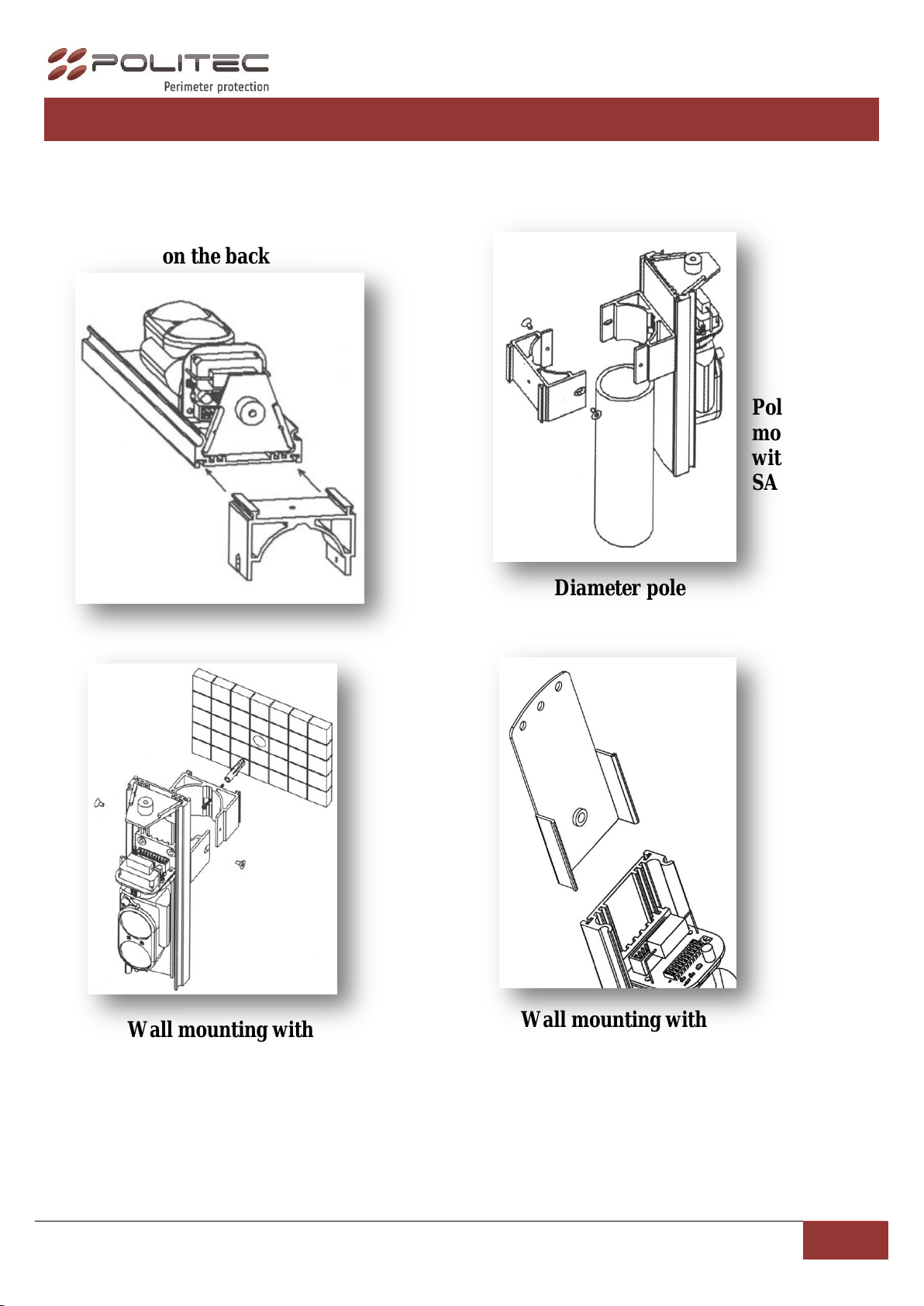 POLITEC
Perimeter protection

on the back

Pol
mo
wit
SA

Diameter pole

Wall mounting with

Wall mounting with