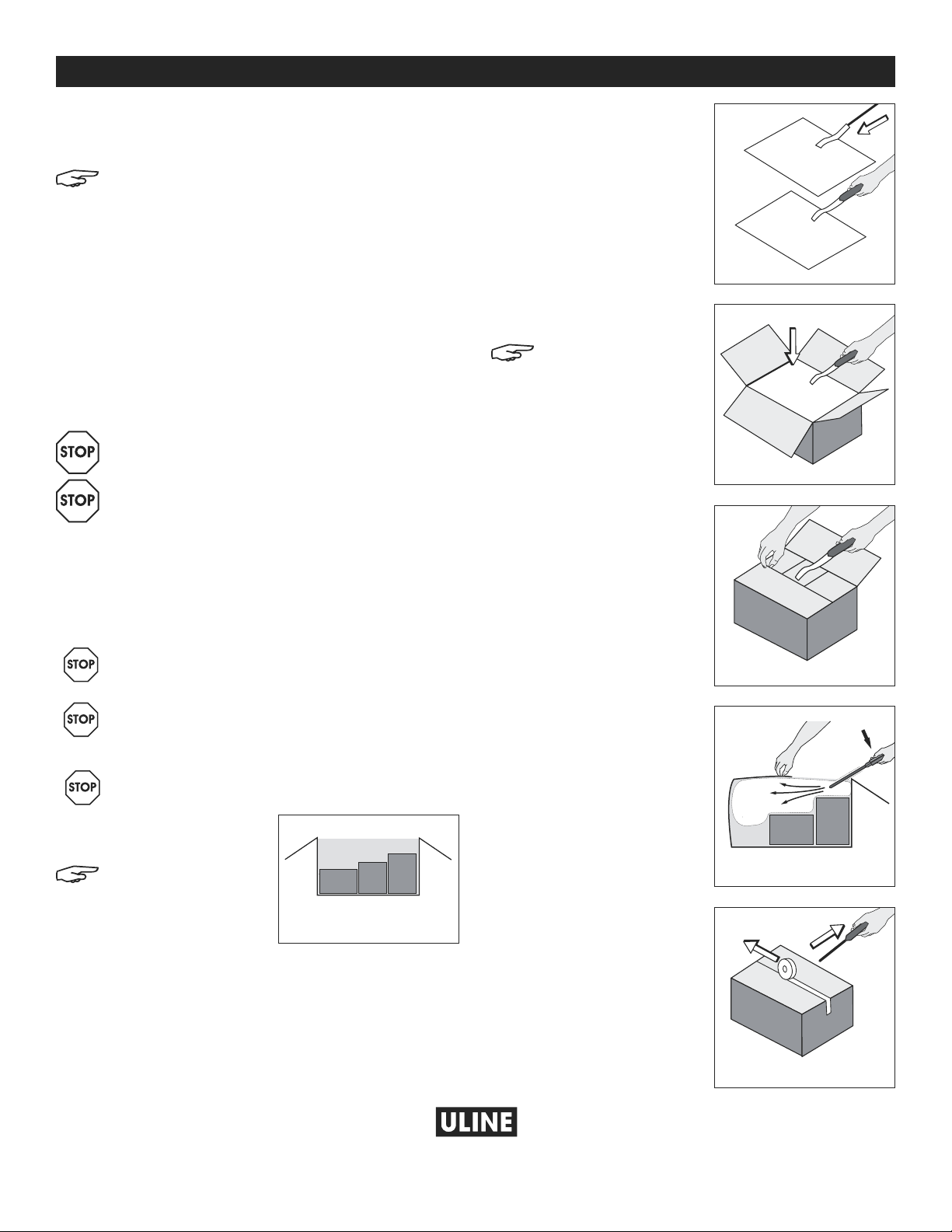 STOP

STOP

STOP

STOP

STOP

ULINE