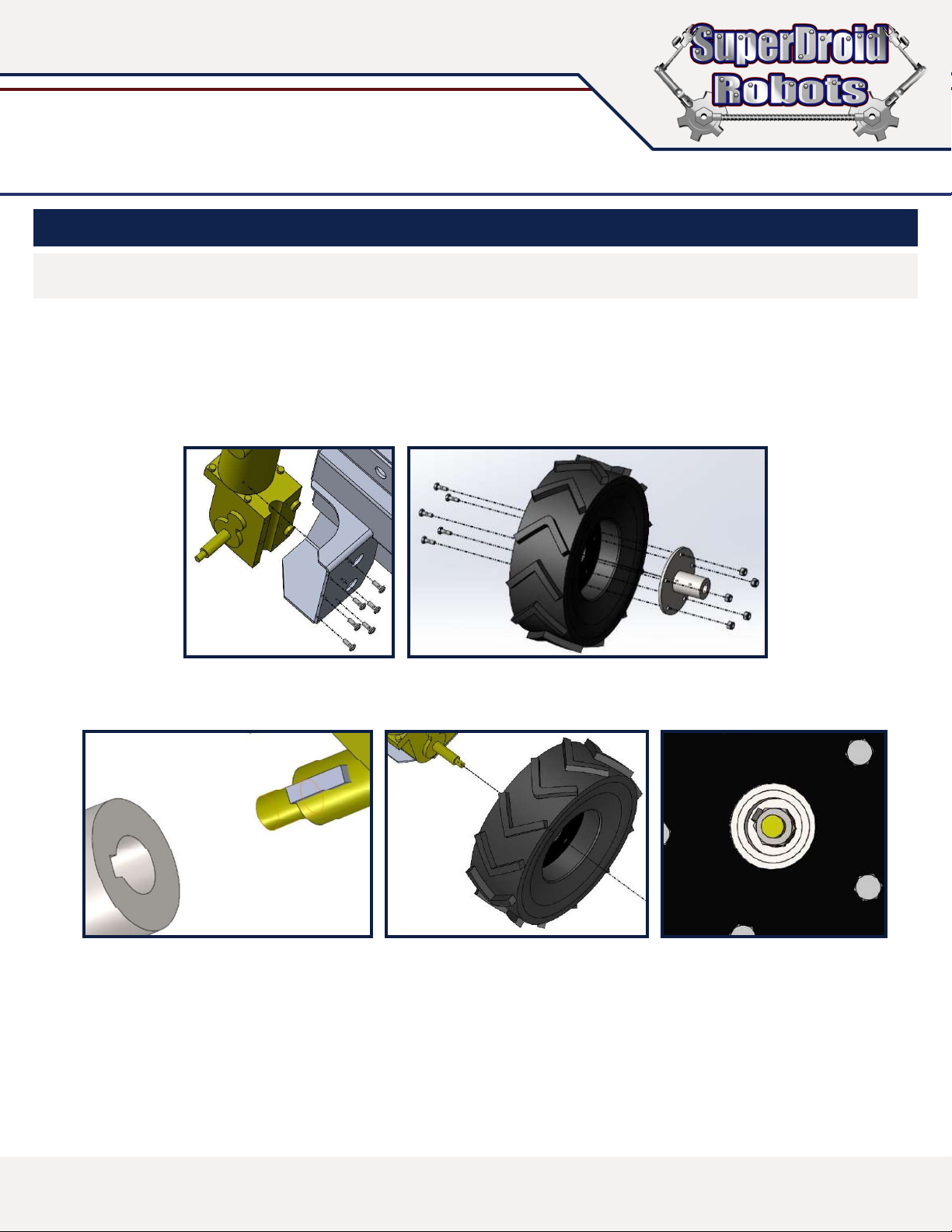 SuperDroid Robots