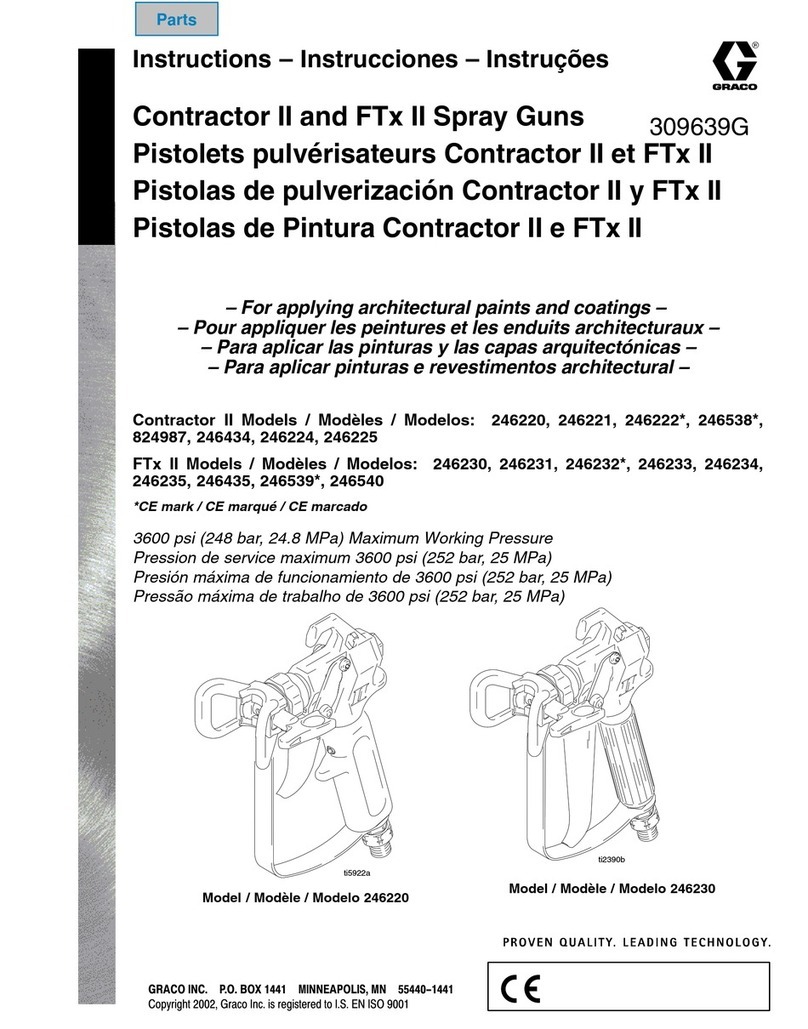 Parts

Instructions – Instrucciones – Instruções

GRACO

Contractor II and FTx II Spray Guns
Pistolets pulvérisateurs Contractor II et FTx II
Pistolas de pulverización Contractor II y FTx II
Pistolas de Pintura Contractor II e FTx II

309639G

– For applying architectural paints and coatings –
– Pour appliquer les peintures et les enduits architecturaux –
– Para aplicar las pinturas y las capas arquitectónicas –
– Para aplicar pinturas e revestimentos architectural –

Contractor II Models / Modèles / Modelos: 246220, 246221, 246222*, 246538*, 824987, 246434, 246224, 246225

FTx II Models / Modèles / Modelos: 246230, 246231, 246232*, 246233, 246234, 246235, 246435, 246539*, 246540

*CE mark / CE marqué / CE marcado

3600 psi (248 bar, 24.8 MPa) Maximum Working Pressure
Pression de service maximum 3600 psi (252 bar, 25 MPa)
Presión máxima de funcionamiento de 3600 psi (252 bar, 25 MPa)
Pressão máxima de trabalho de 3600 psi (252 bar, 25 MPa)

ti5922a

Model / Modèle / Modelo 246220

ti2390b

Model / Modèle / Modelo 246230

PROVEN QUALITY. LEADING TECHNOLOGY.

GRACO INC. P.O. BOX 1441 MINNEAPOLIS, MN 55440–1441
Copyright 2002, Graco Inc. is registered to I.S. EN ISO 9001

CE