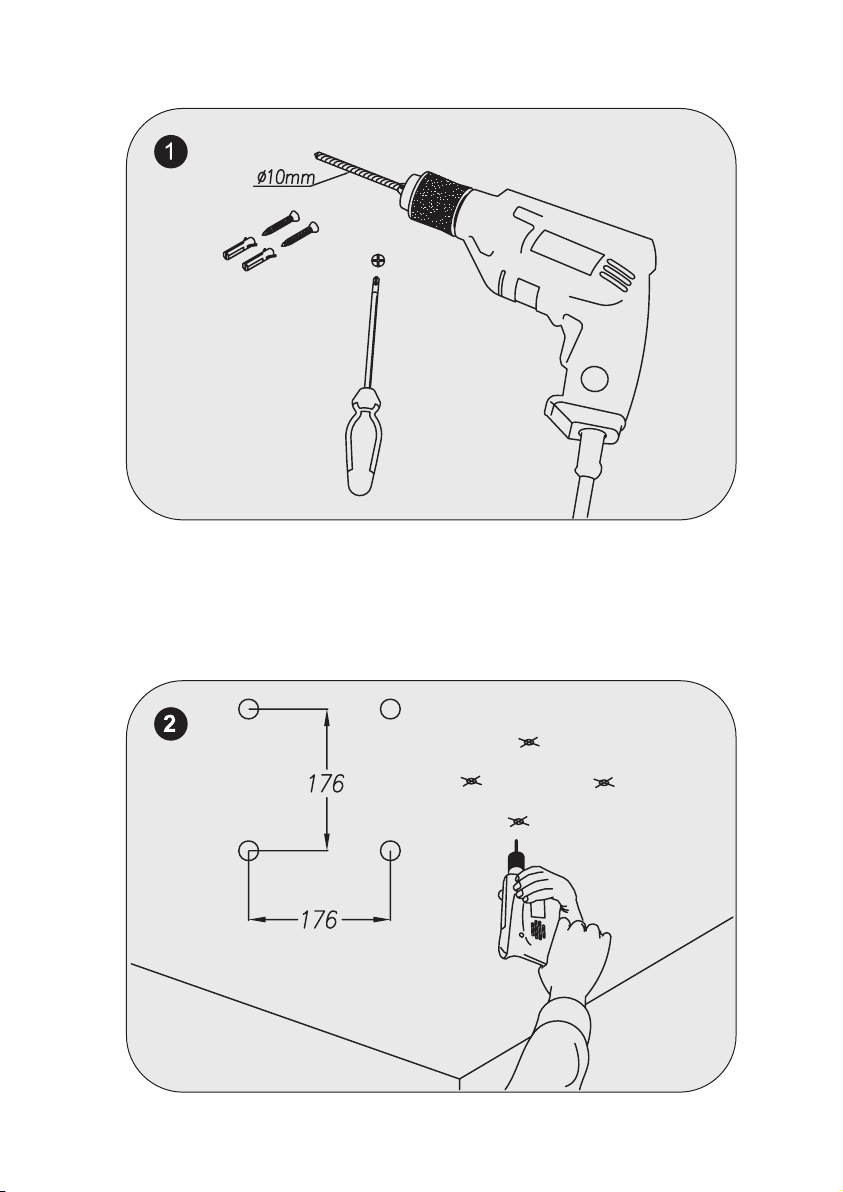 1

ø10mm

2

176

176