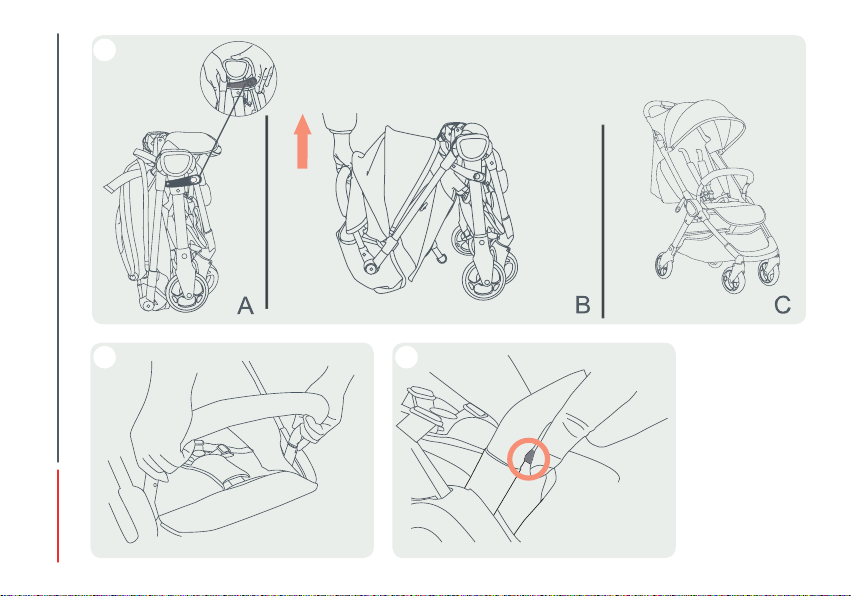 A

B

C