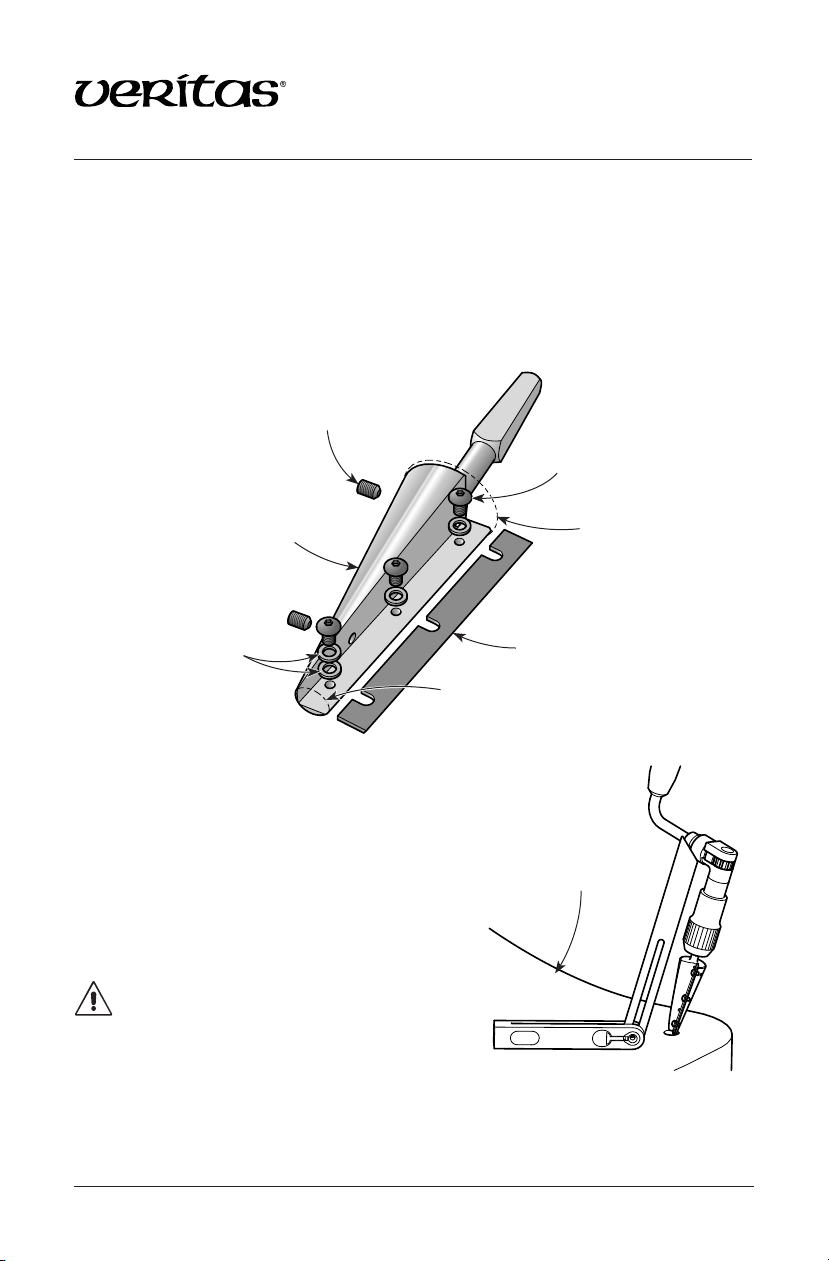 veritas®