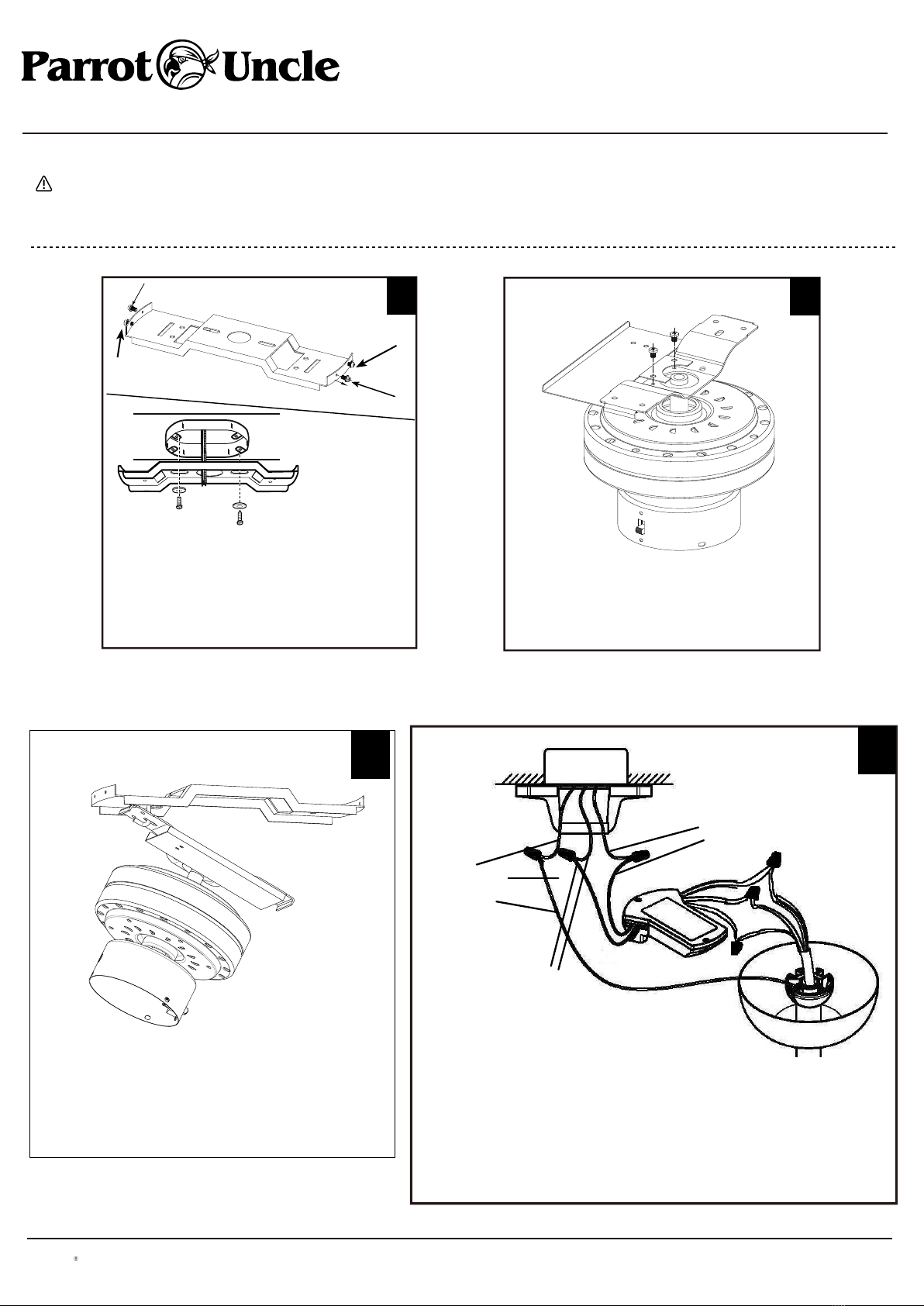 Parrot Uncle

®