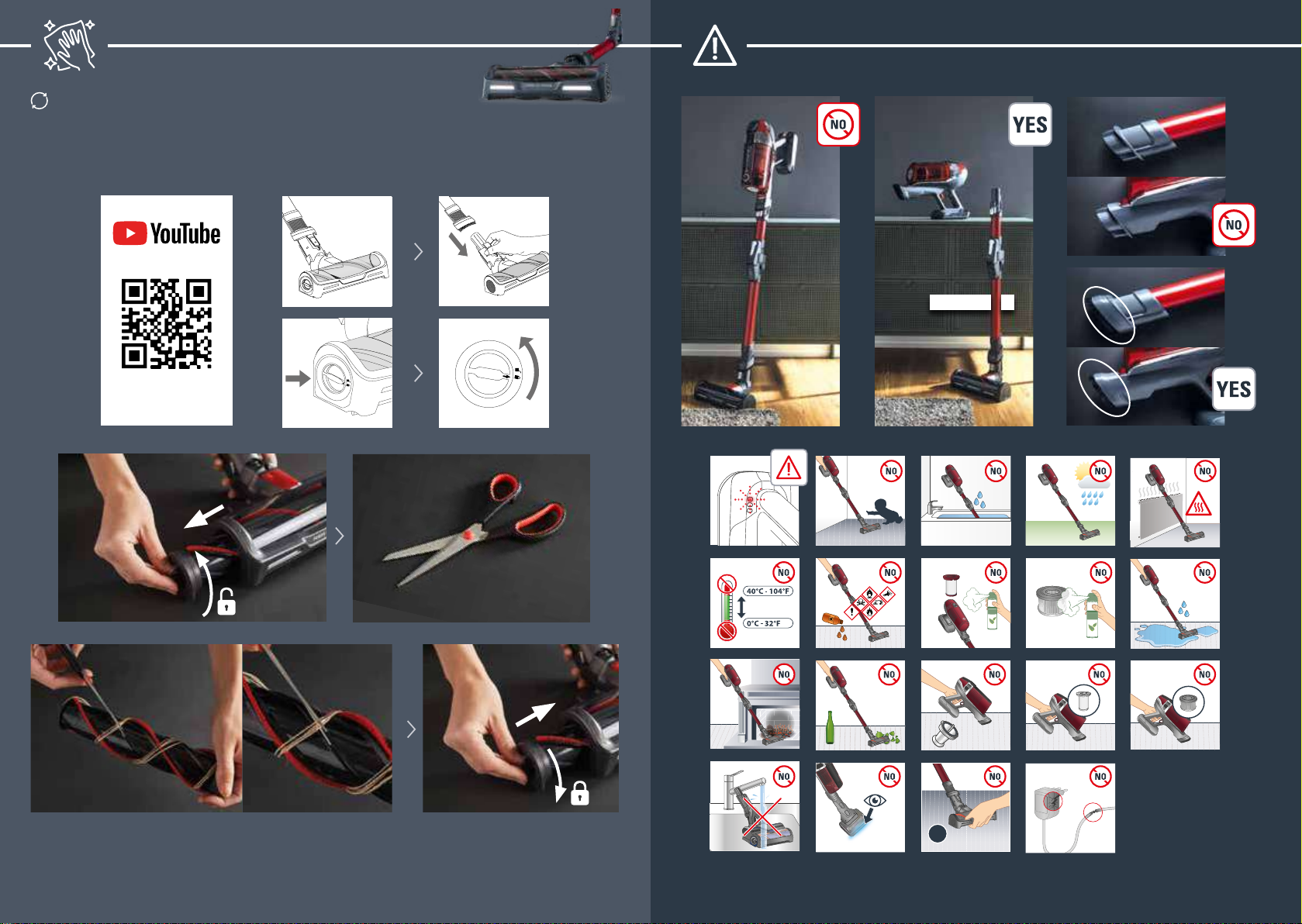 YouTube

NO

YES

NO

YES

NO

NO

NO

NO

NO

40°C - 104°F

0°C - 32°F

NO

NO

NO

NO

NO

NO

NO

NO

NO

NO

NO

NO

NO