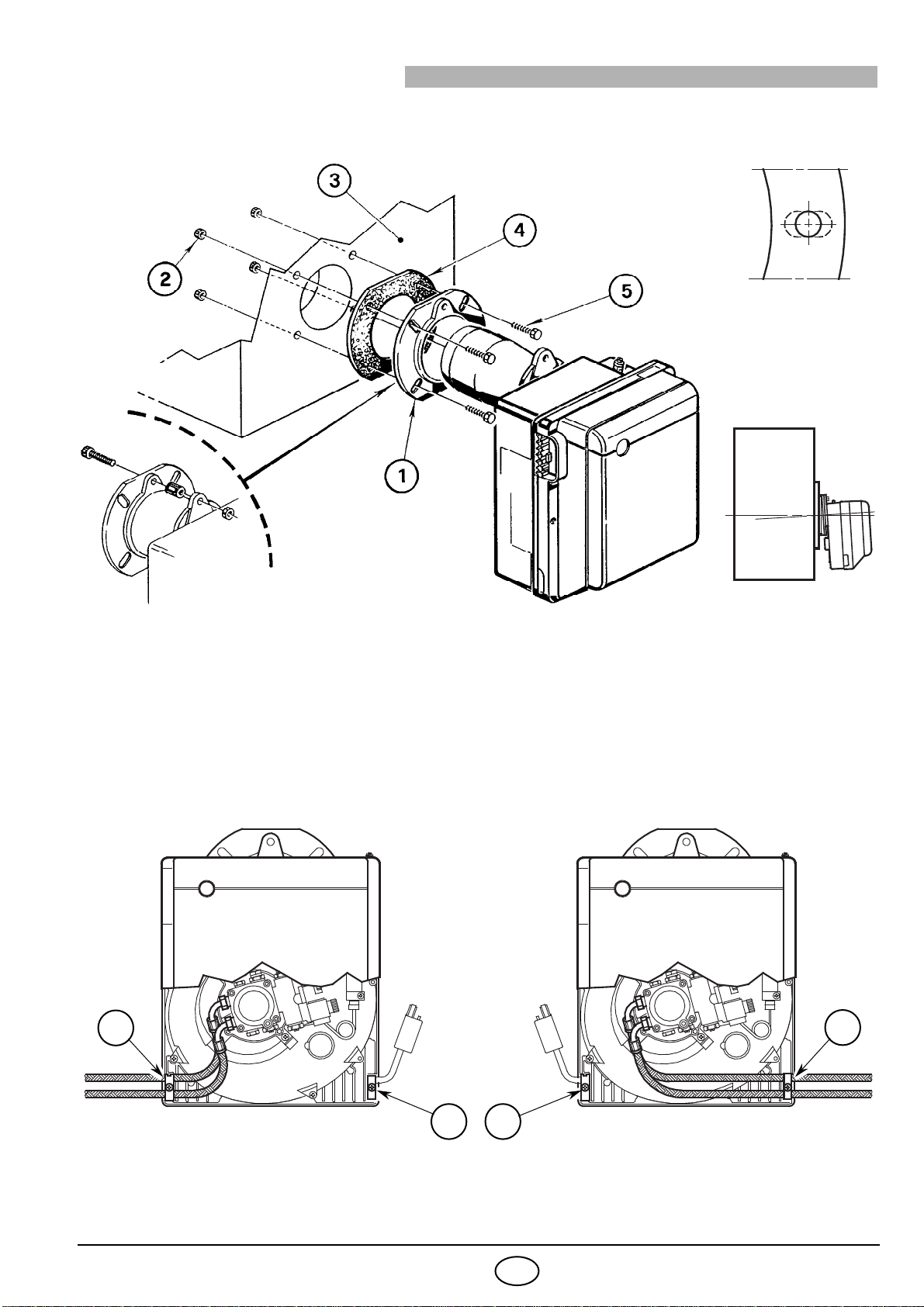 3

4

2

5

1