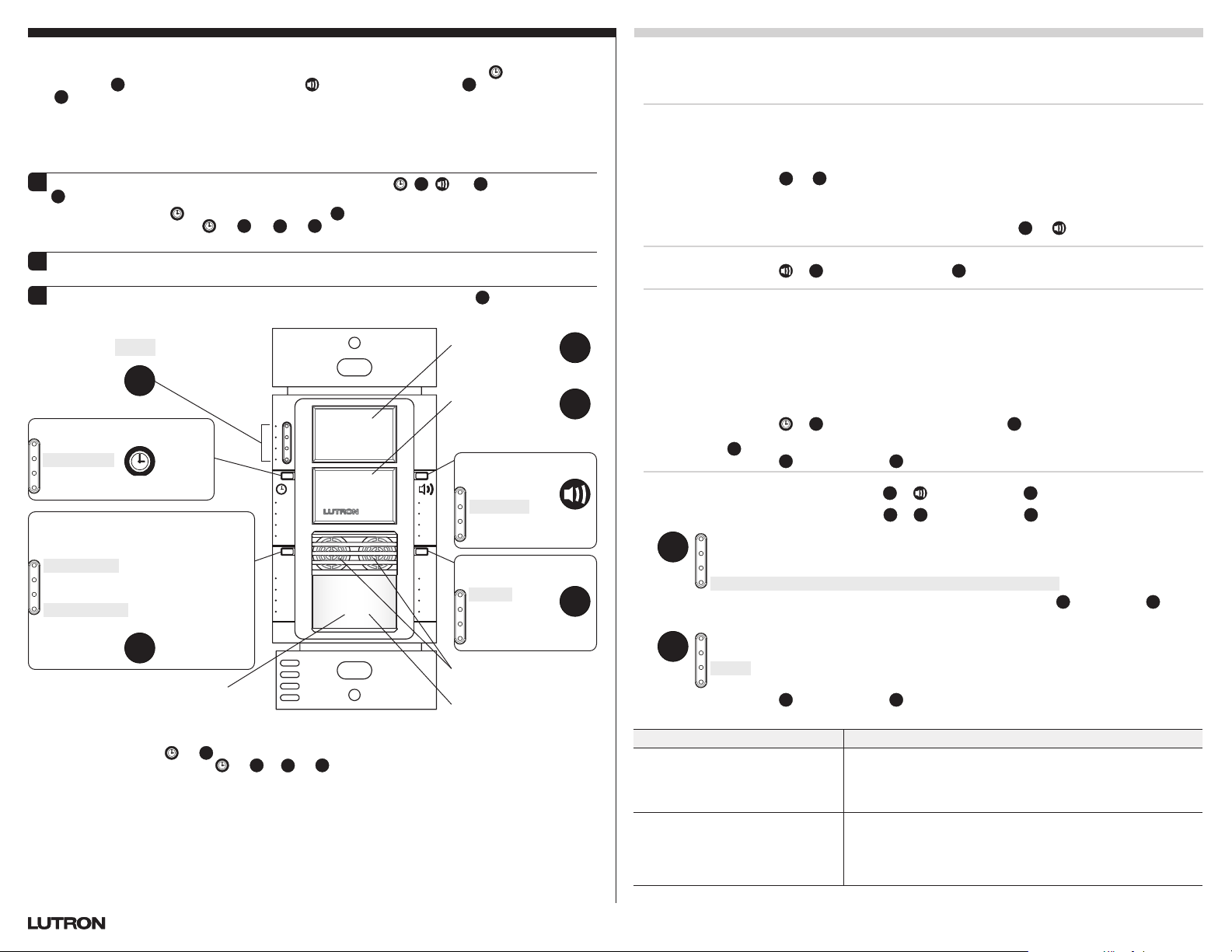 LUTRON

LUTRON