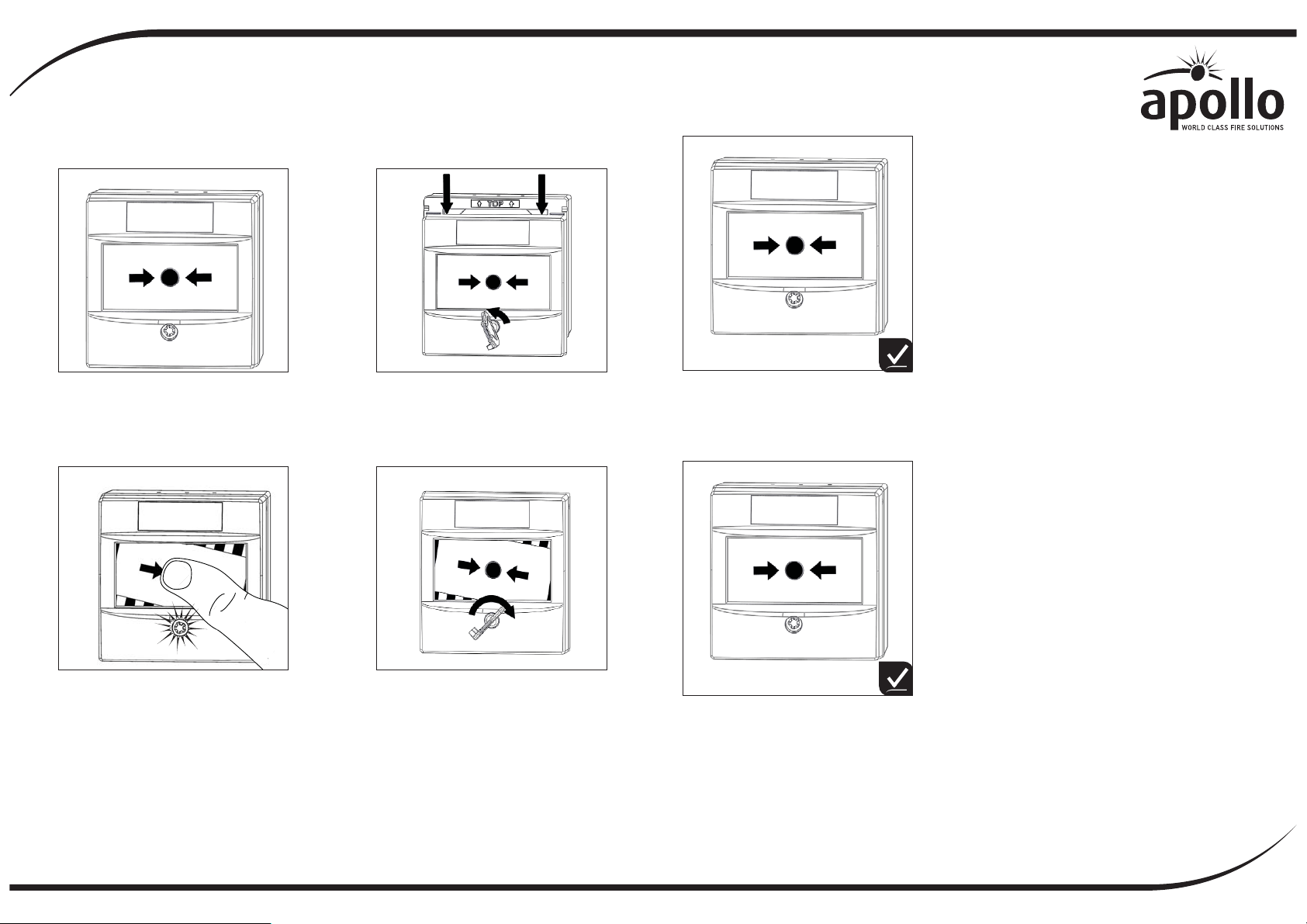 apollo
WORLD CLASS FIRE SOLUTIONS

TOP