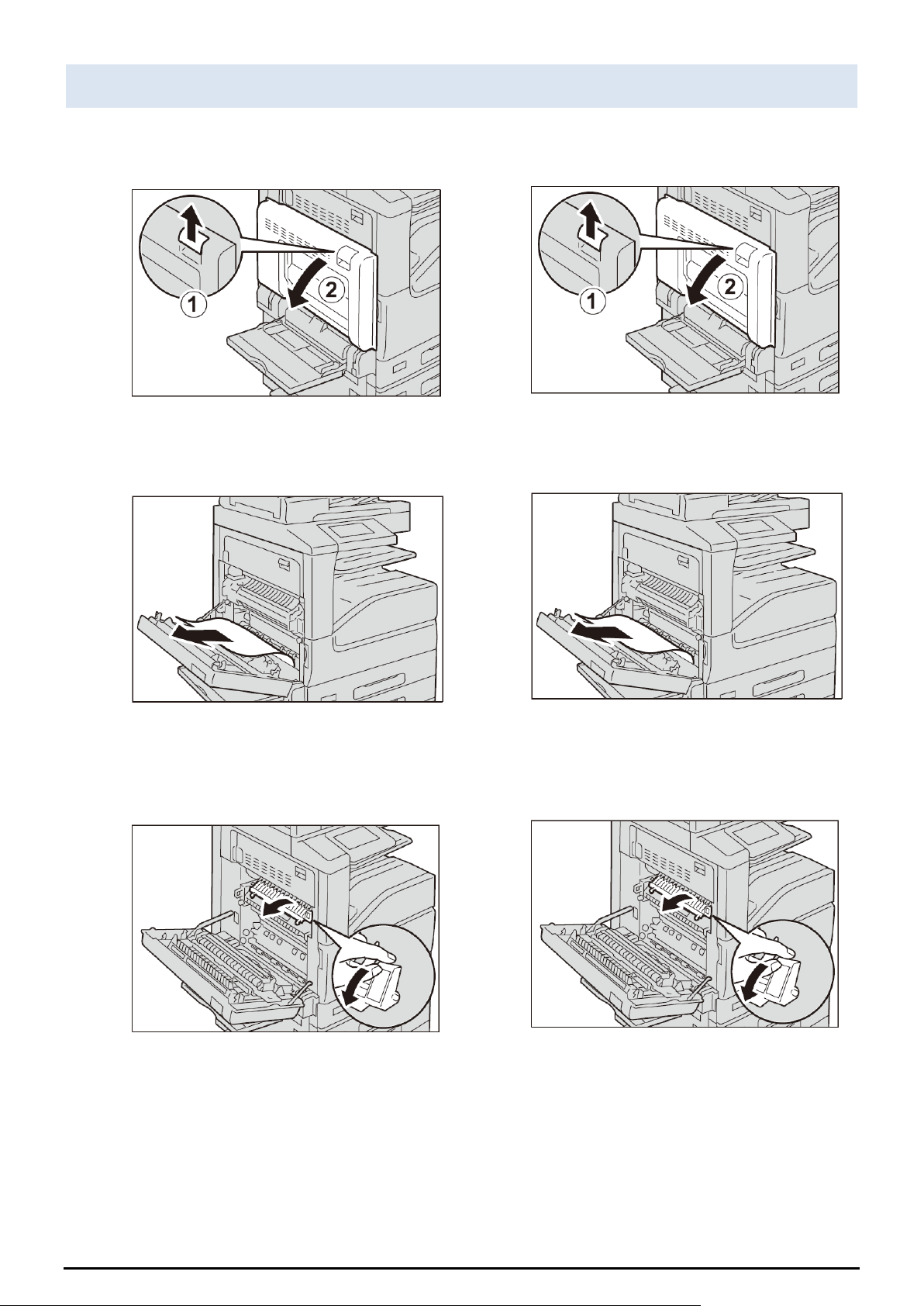 1

2

1

2