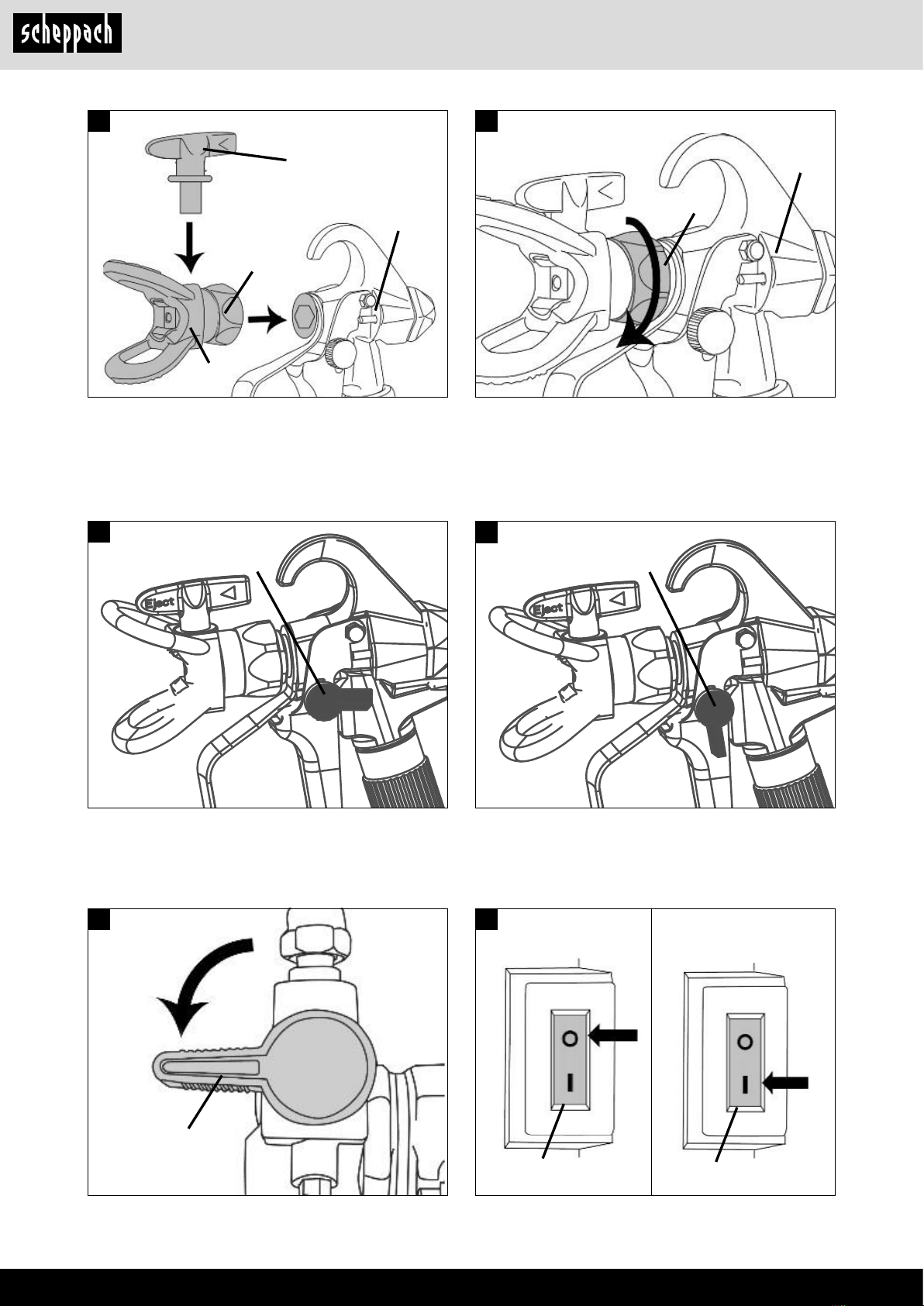 scheppach

Eject

Eject

O
I

O
I