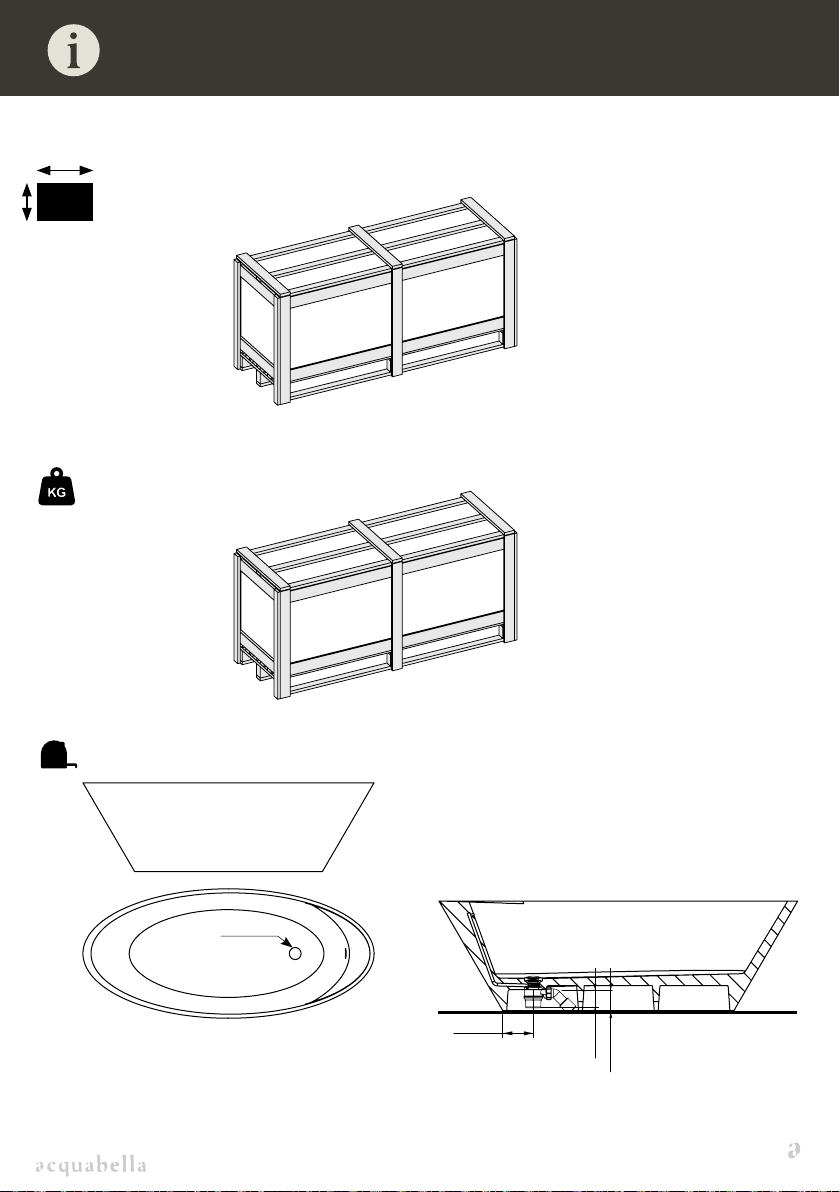 i

KG

acquabella

a