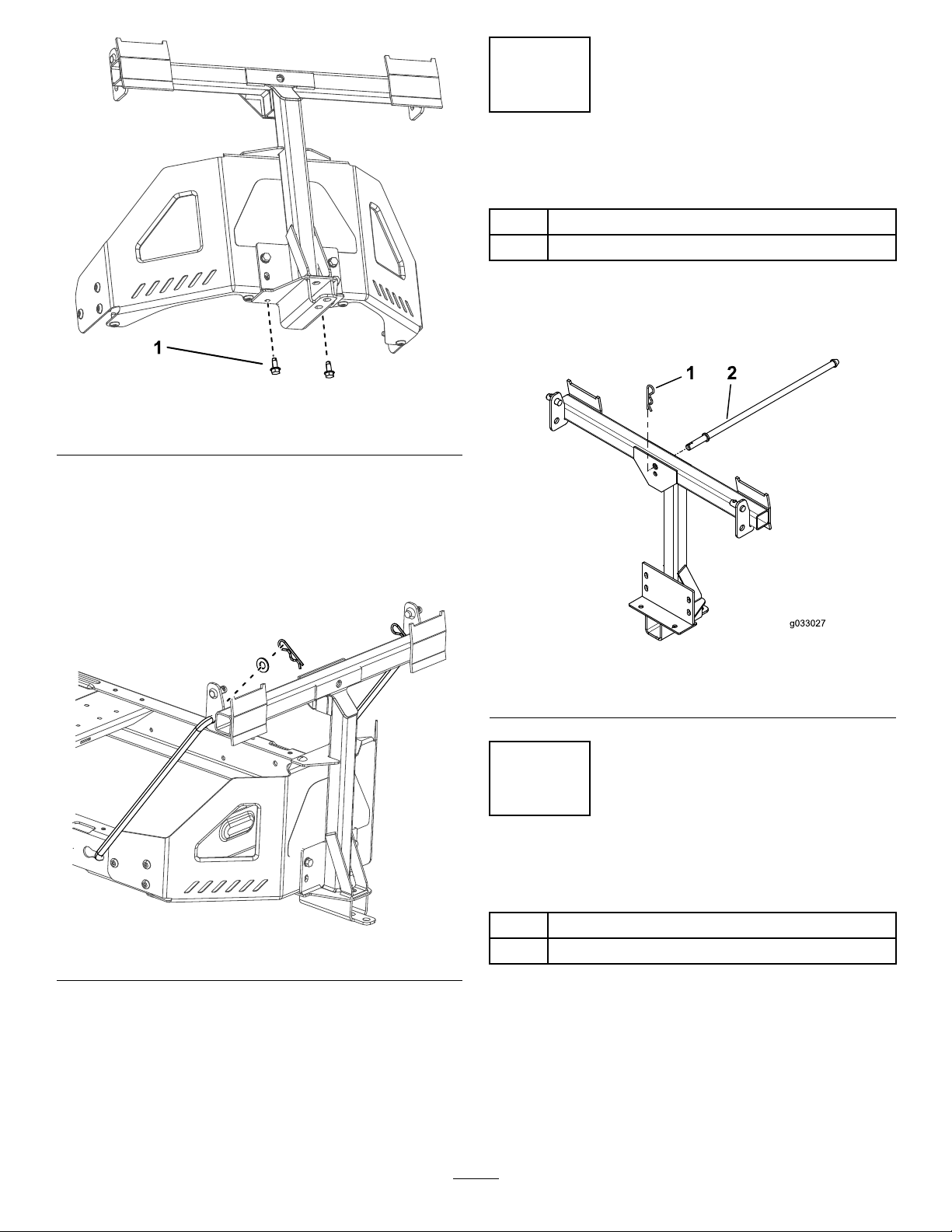 1

1 2

g033027