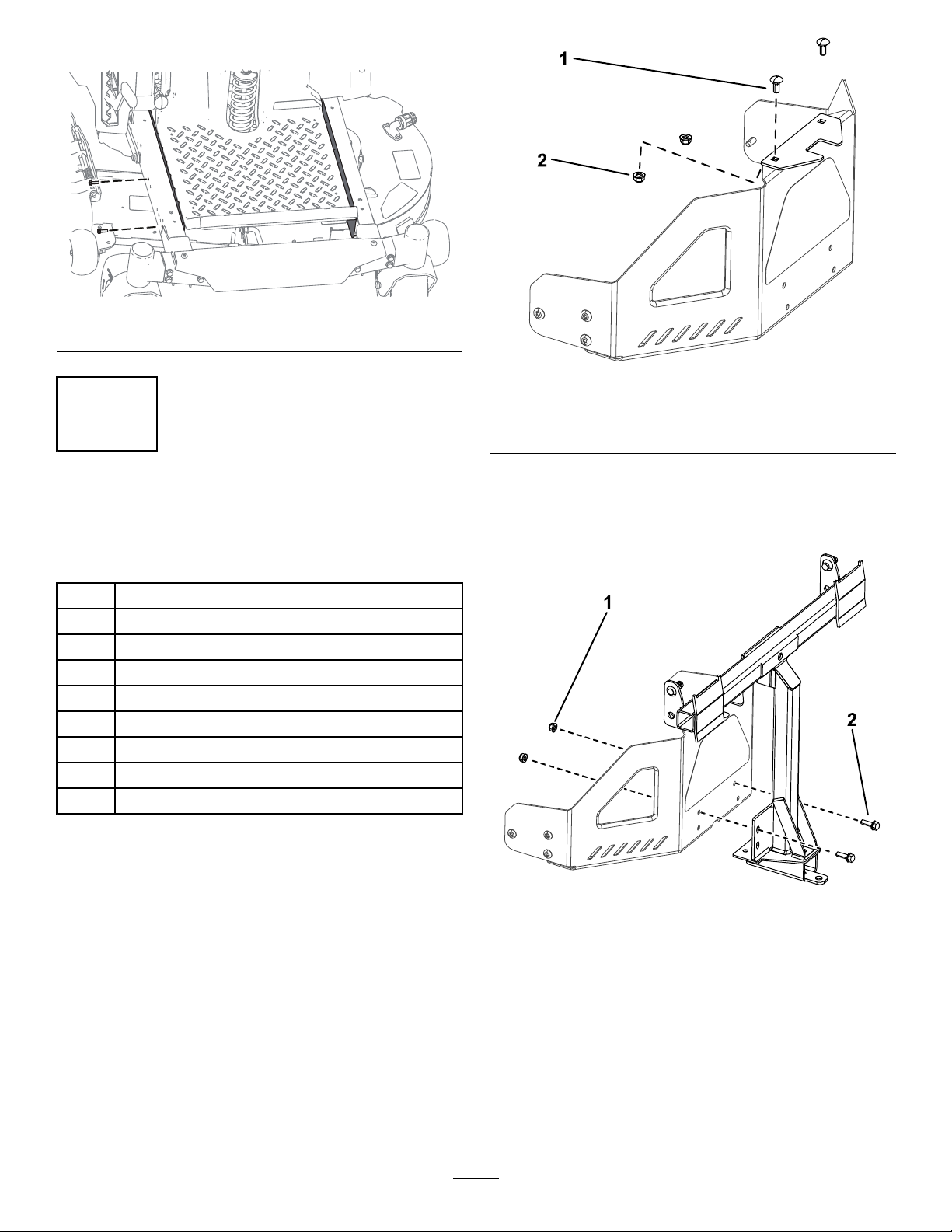 1

2

1

2