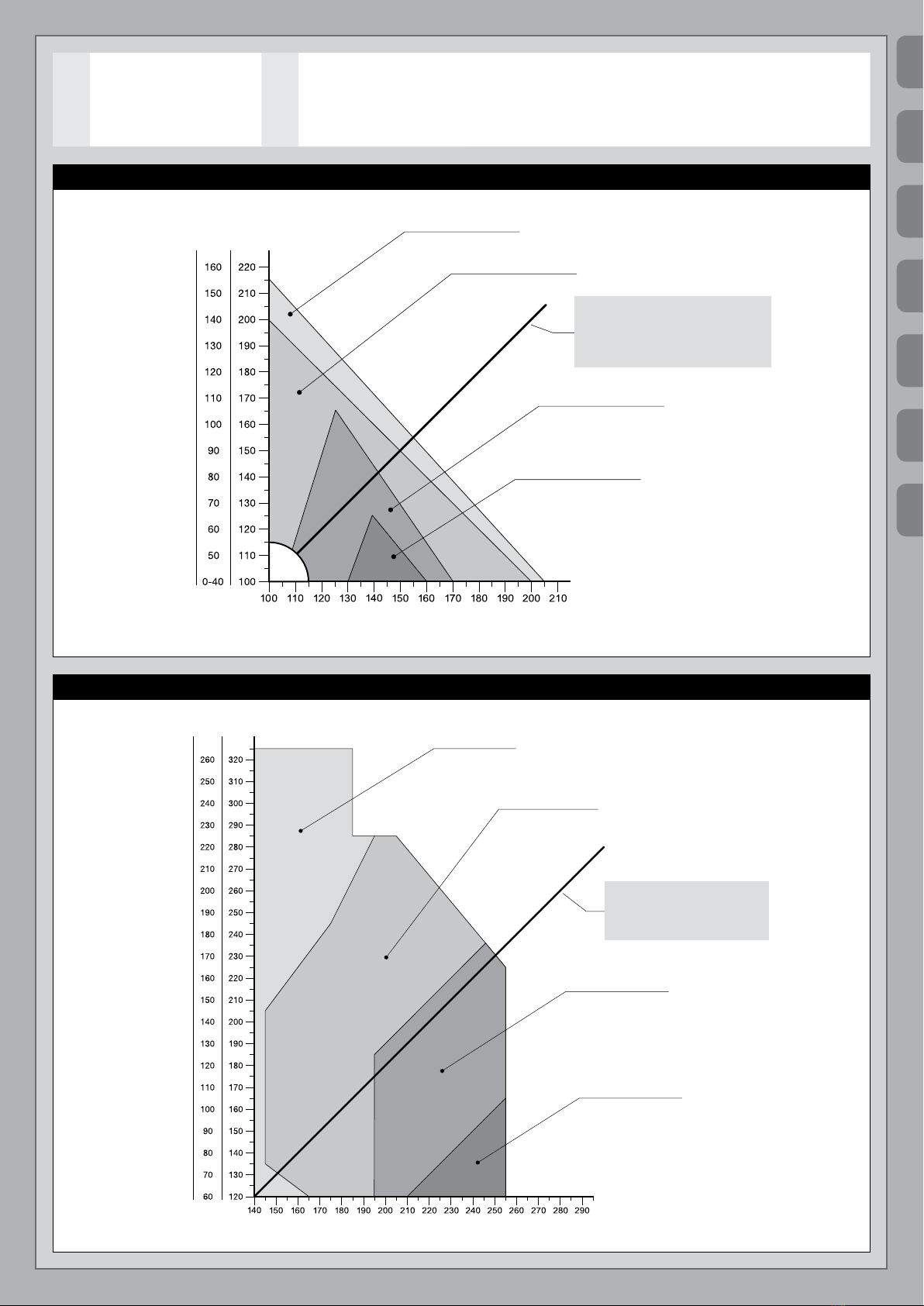 160
150
140
130
120
110
100
90
80
70
60
50
0-40

220
210
200
190
180
170
160
150
140
130
120
110
100

100 110 120 130 140 150 160 170 180 190 200 210

260
250
240
230
220
210
200
190
180
170
160
150
140
130
120
110
100
90
80
70
60

320
310
300
290
280
270
260
250
240
230
220
210
200
190
180
170
160
150
140
130
120

140 150 160 170 180 190 200 210 220 230 240 250 260 270 280 290