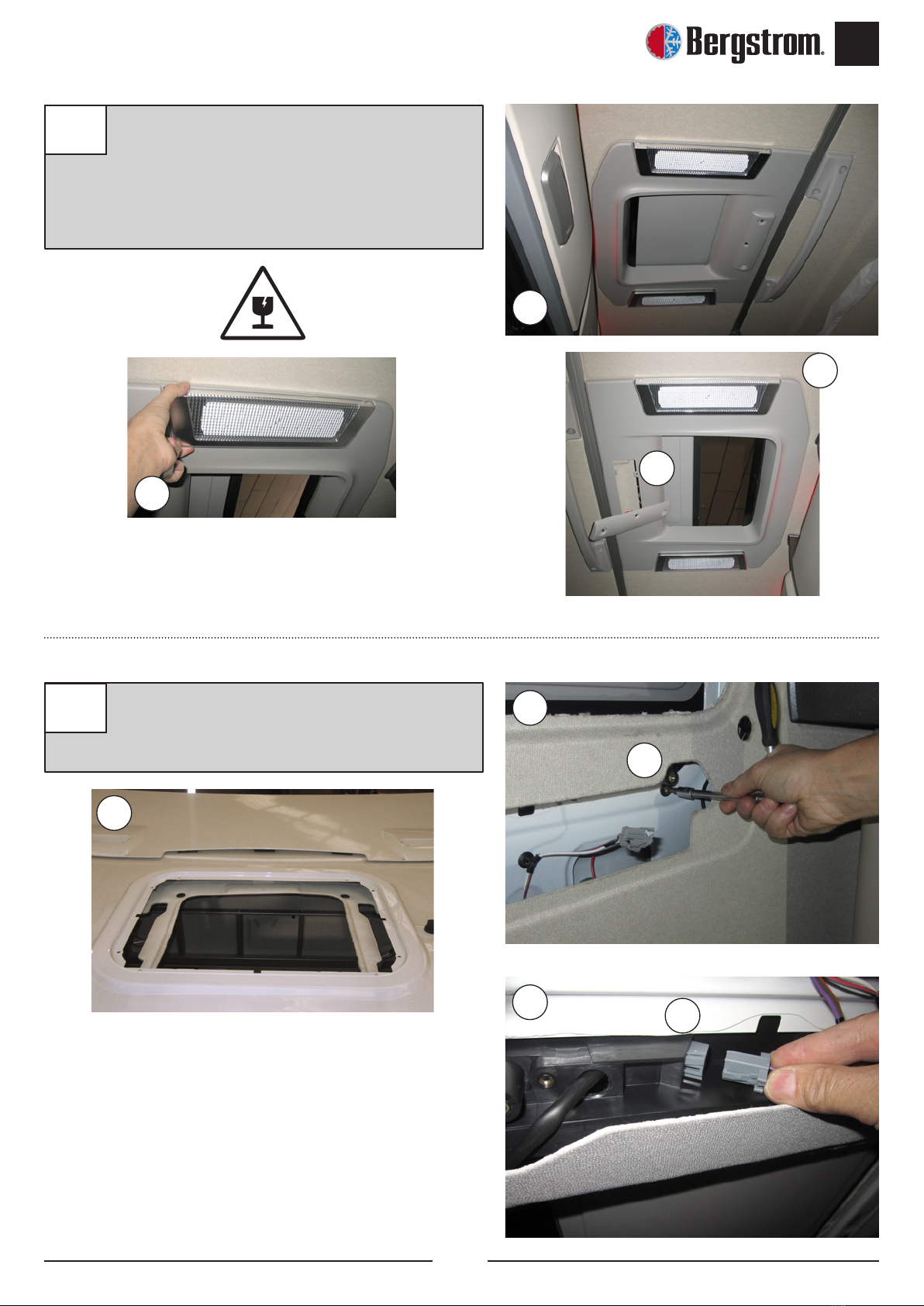 Bergstrom.