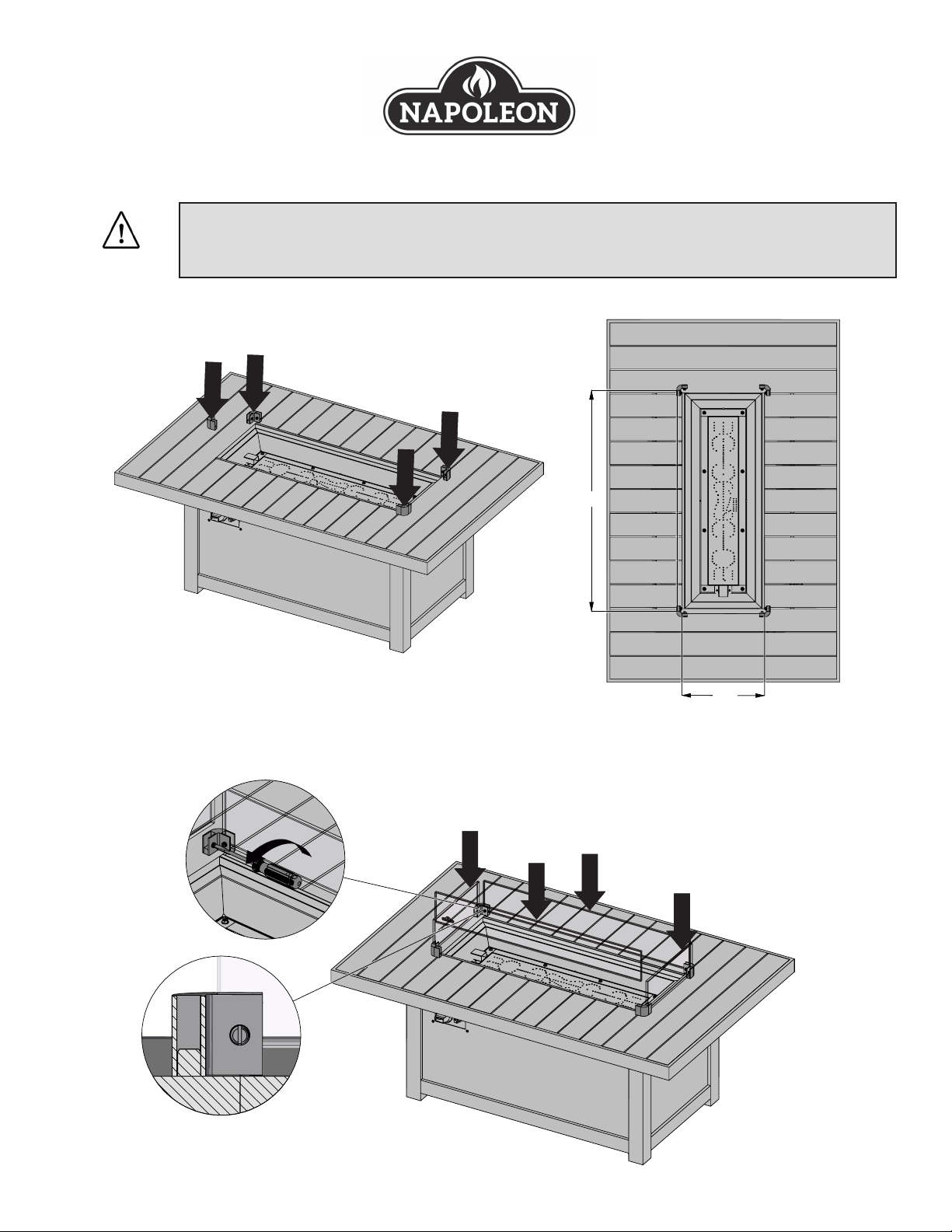 NAPOLEON