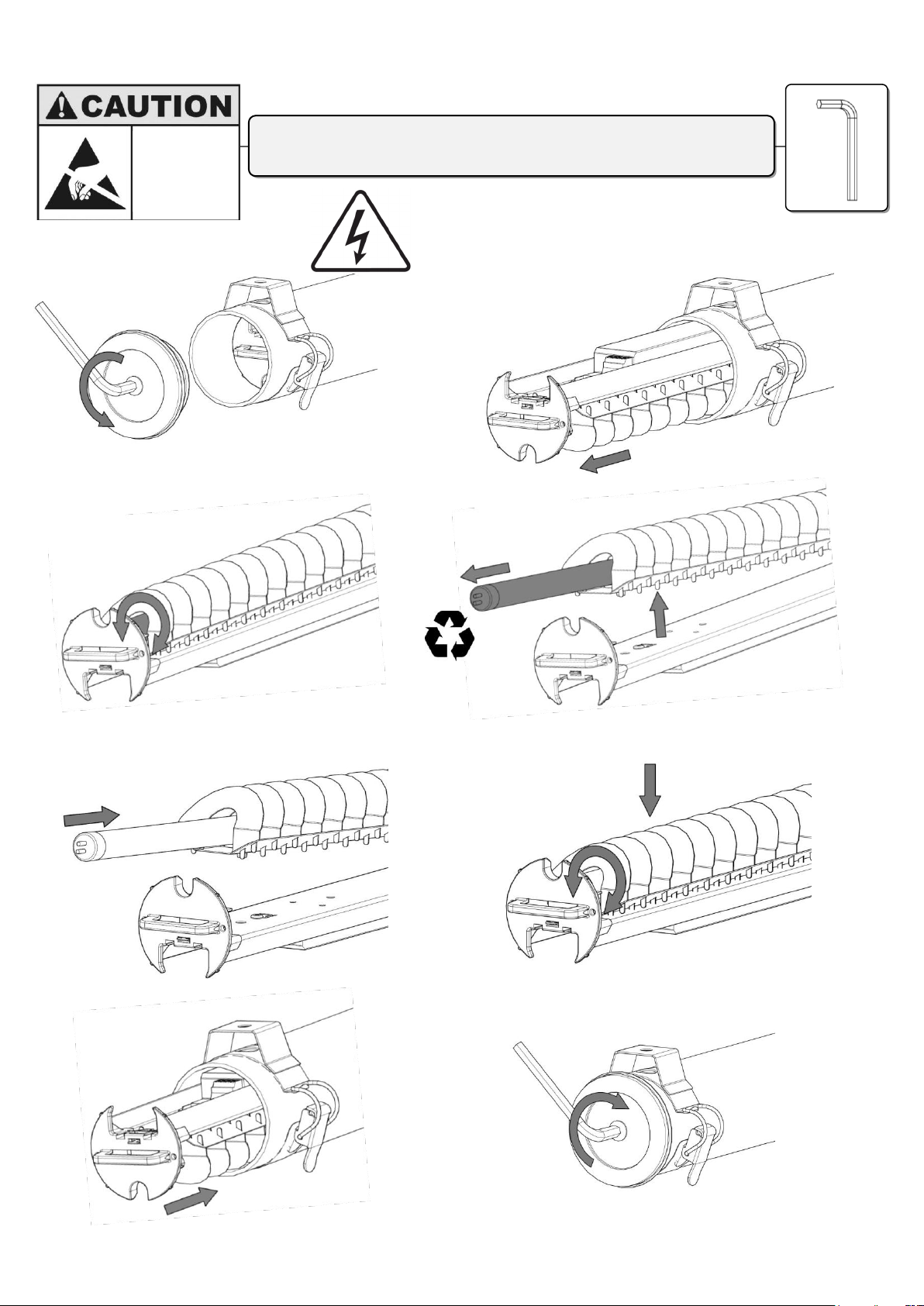 CAUTION