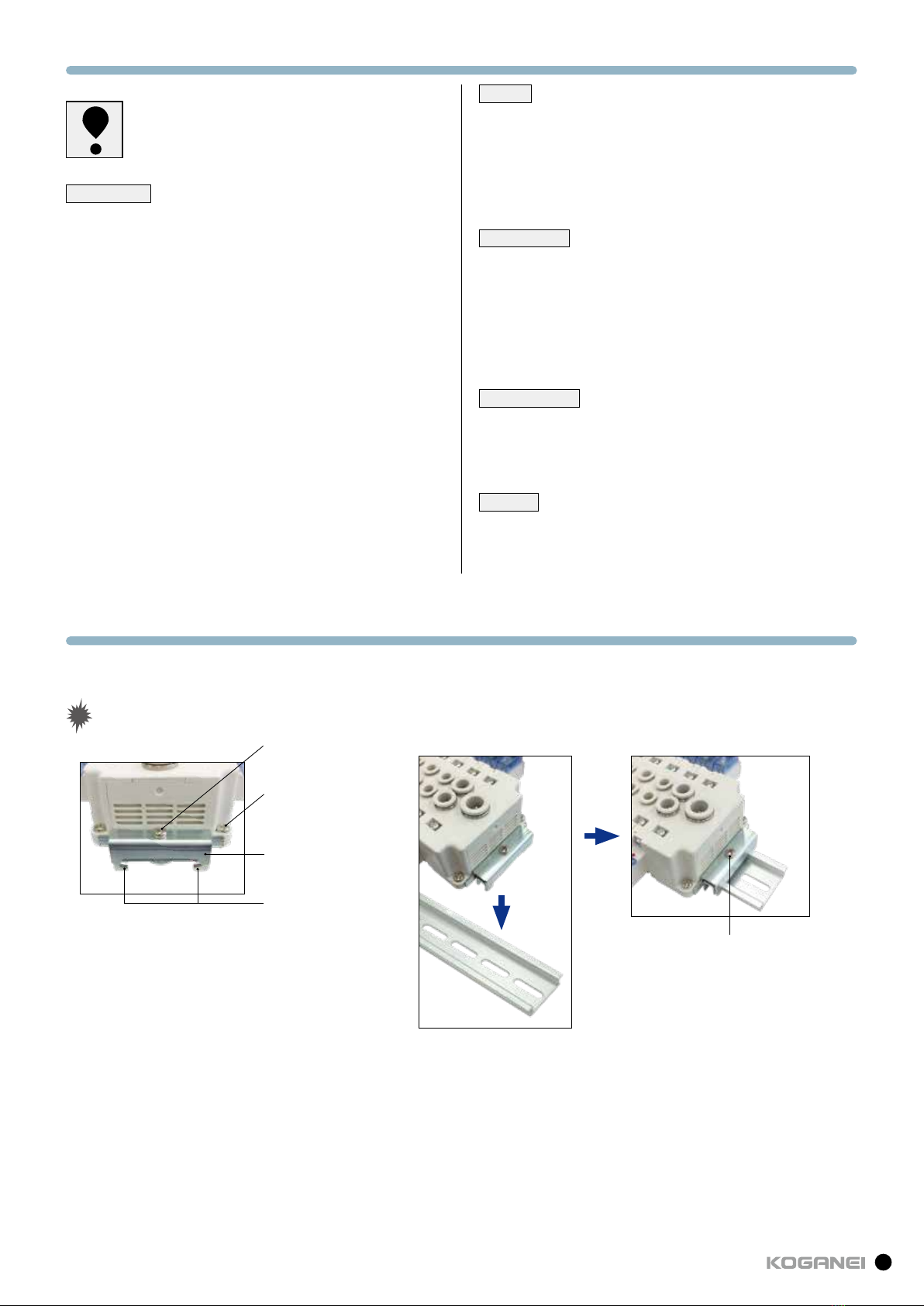 KOGANEI