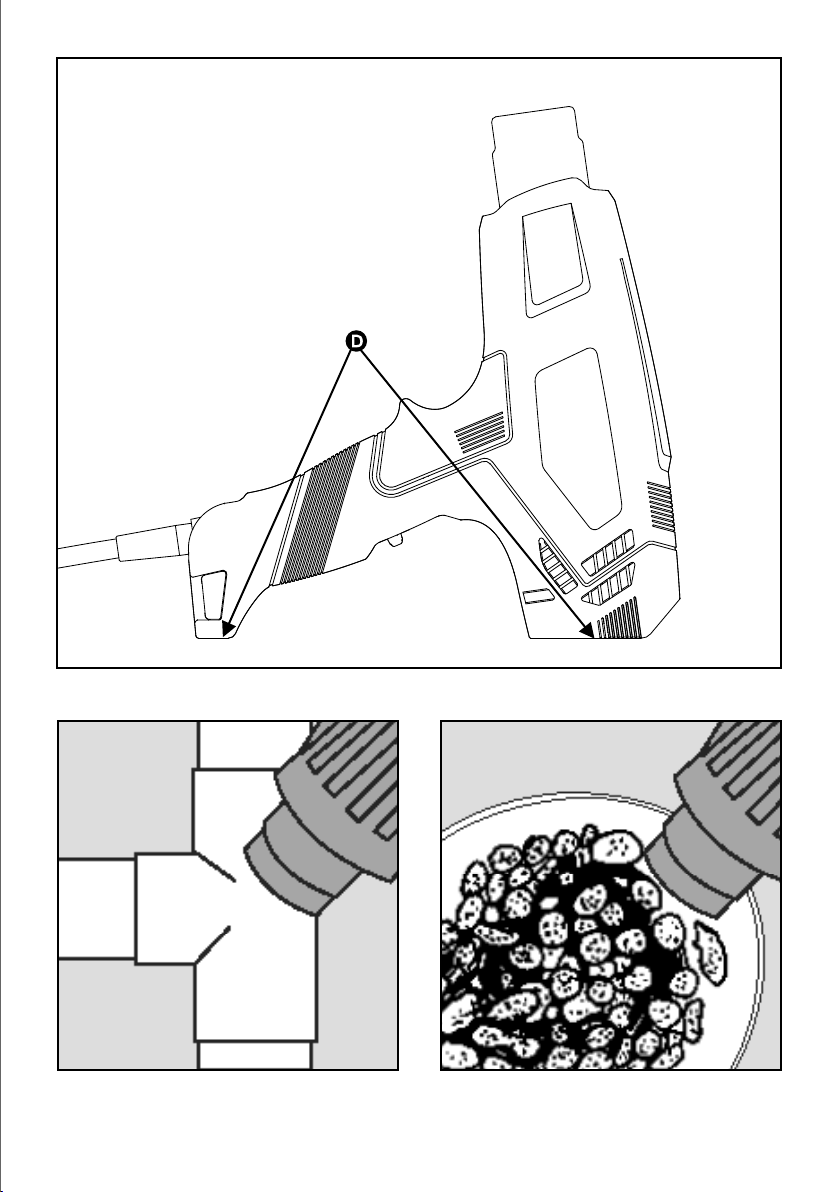 D