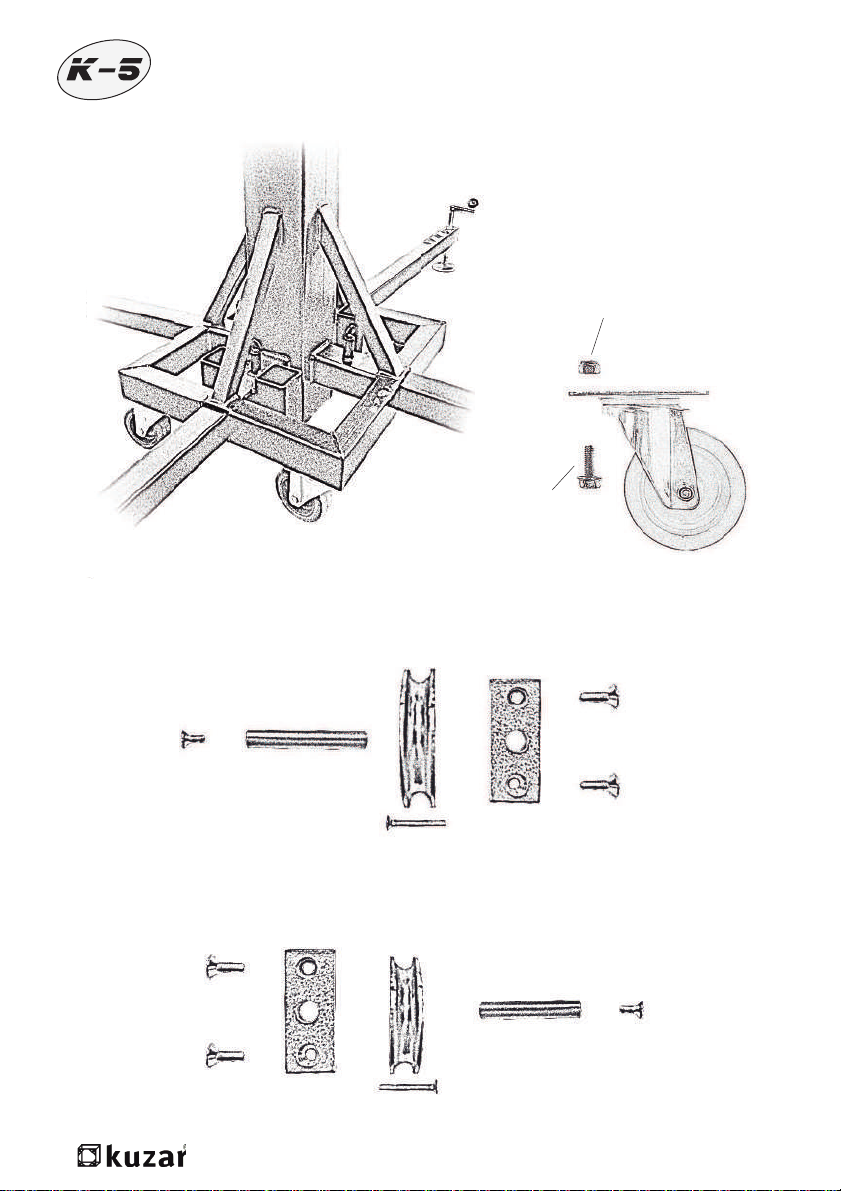 K-5

kuzar