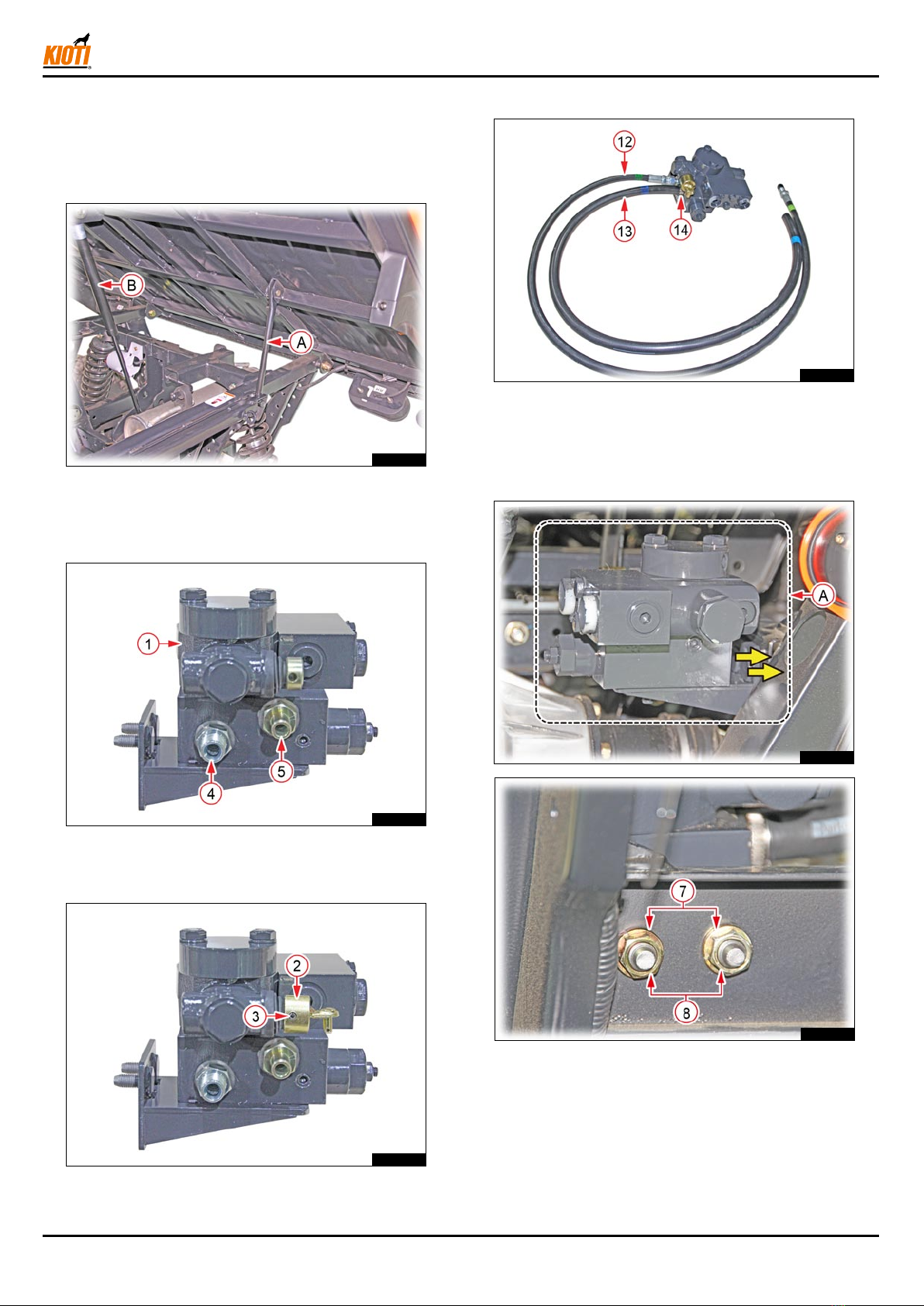 KIOTI

B
A

1
4
5

2
3

12
13
14

A

7
8