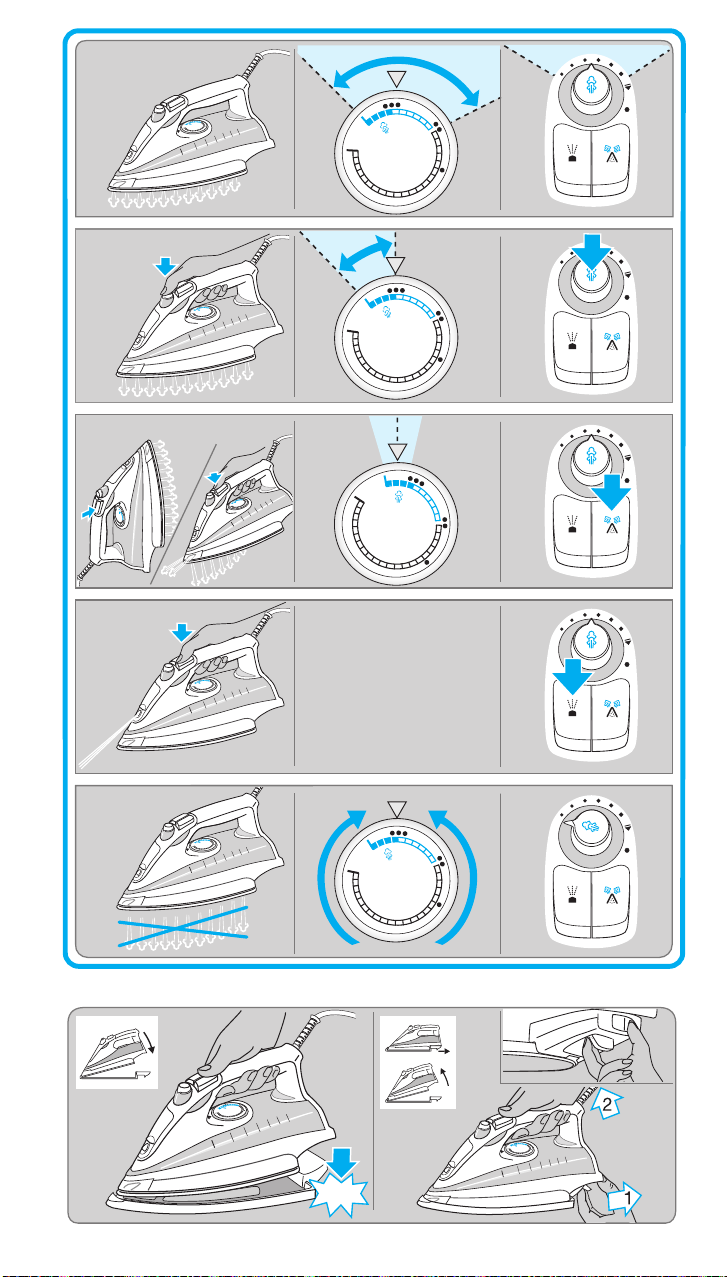 2
1