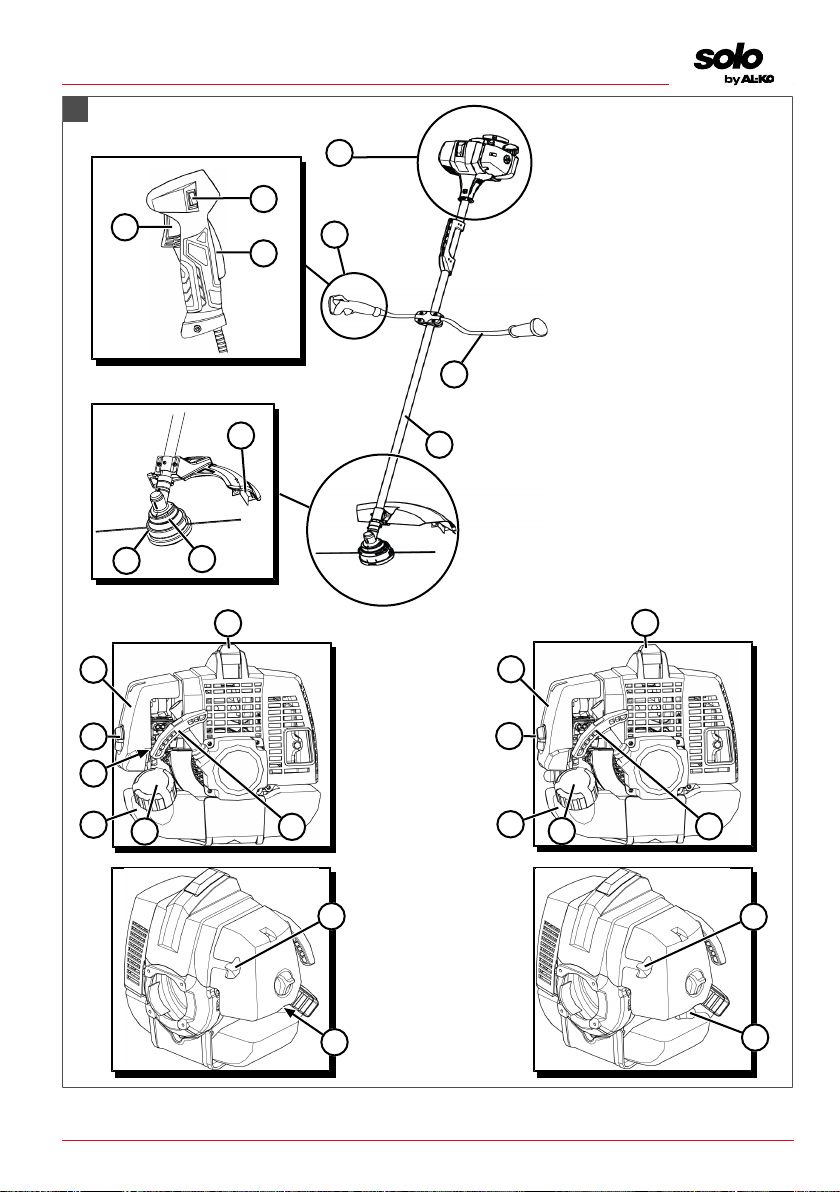 solo by AL-KO