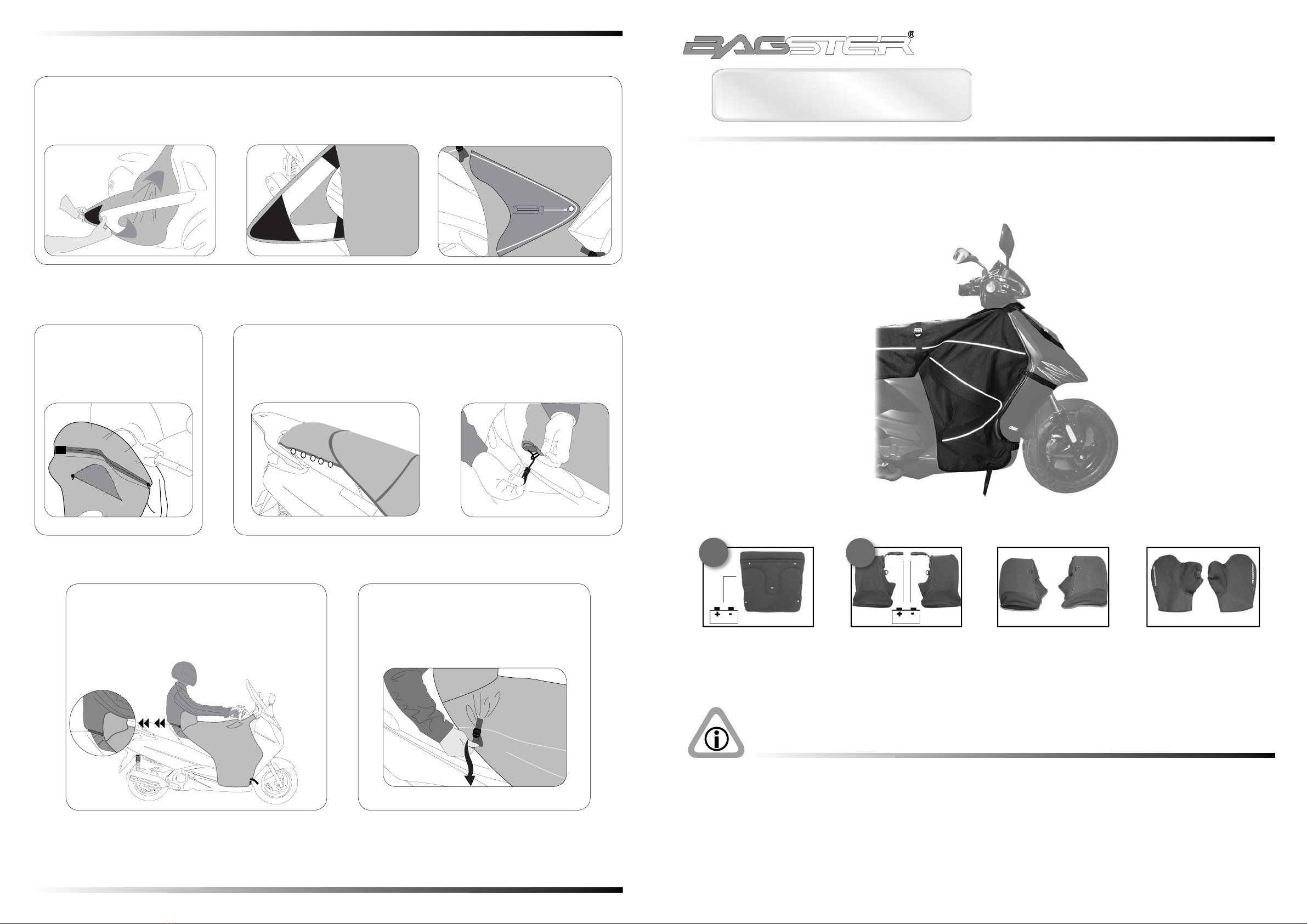 BAGSTER®