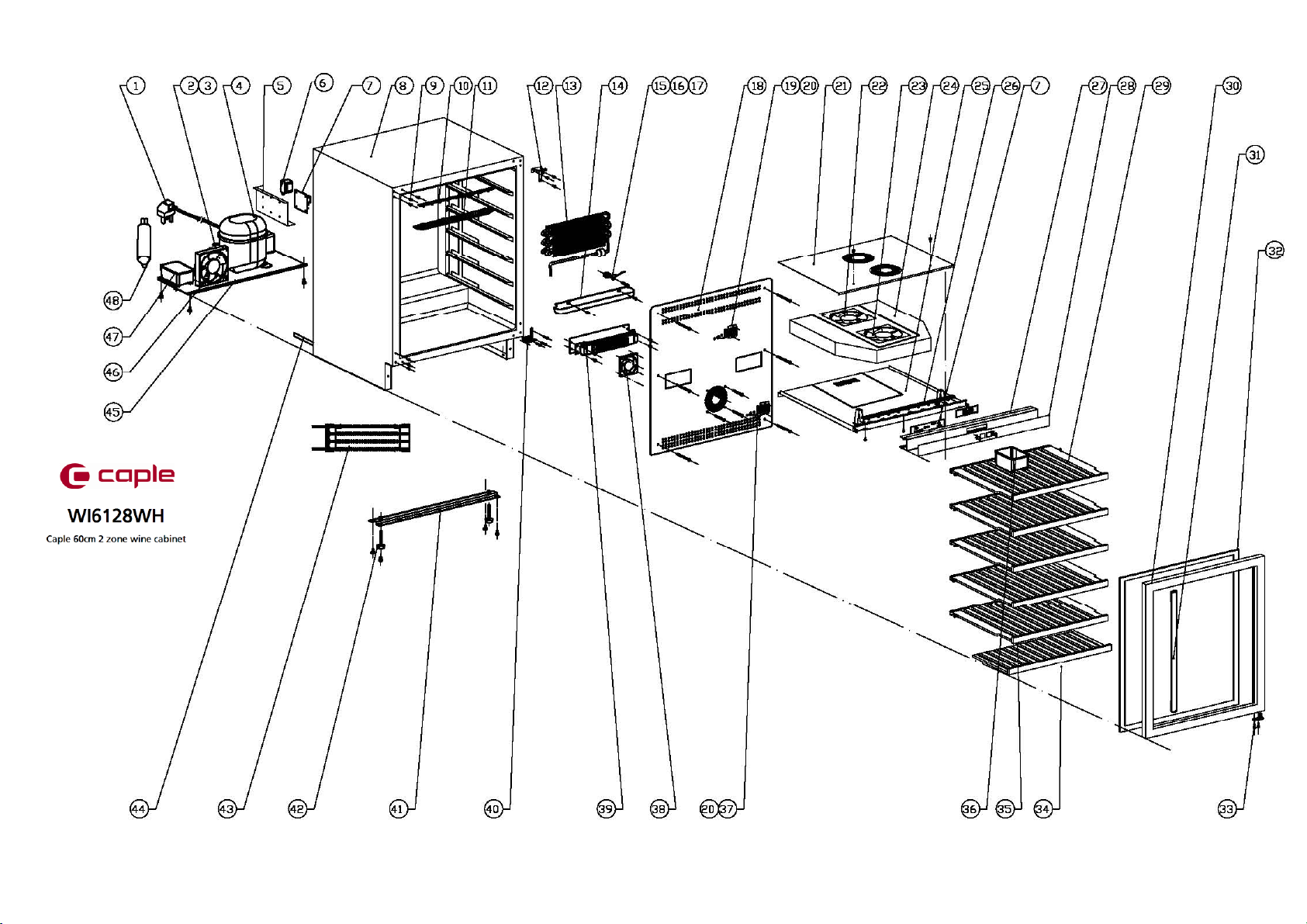 1 2 3 4 5 6 7 8 9 10 11 12 13 14 15 16 17 18 19 20 21 22 23 24 25 26 7 27 28 29 30

31

32

48

47

46

45

caple

WI6128WH

Caple 60cm 2 zone wine cabinet

44 43 42 41 40 39 38 20 37 36 35 34 33