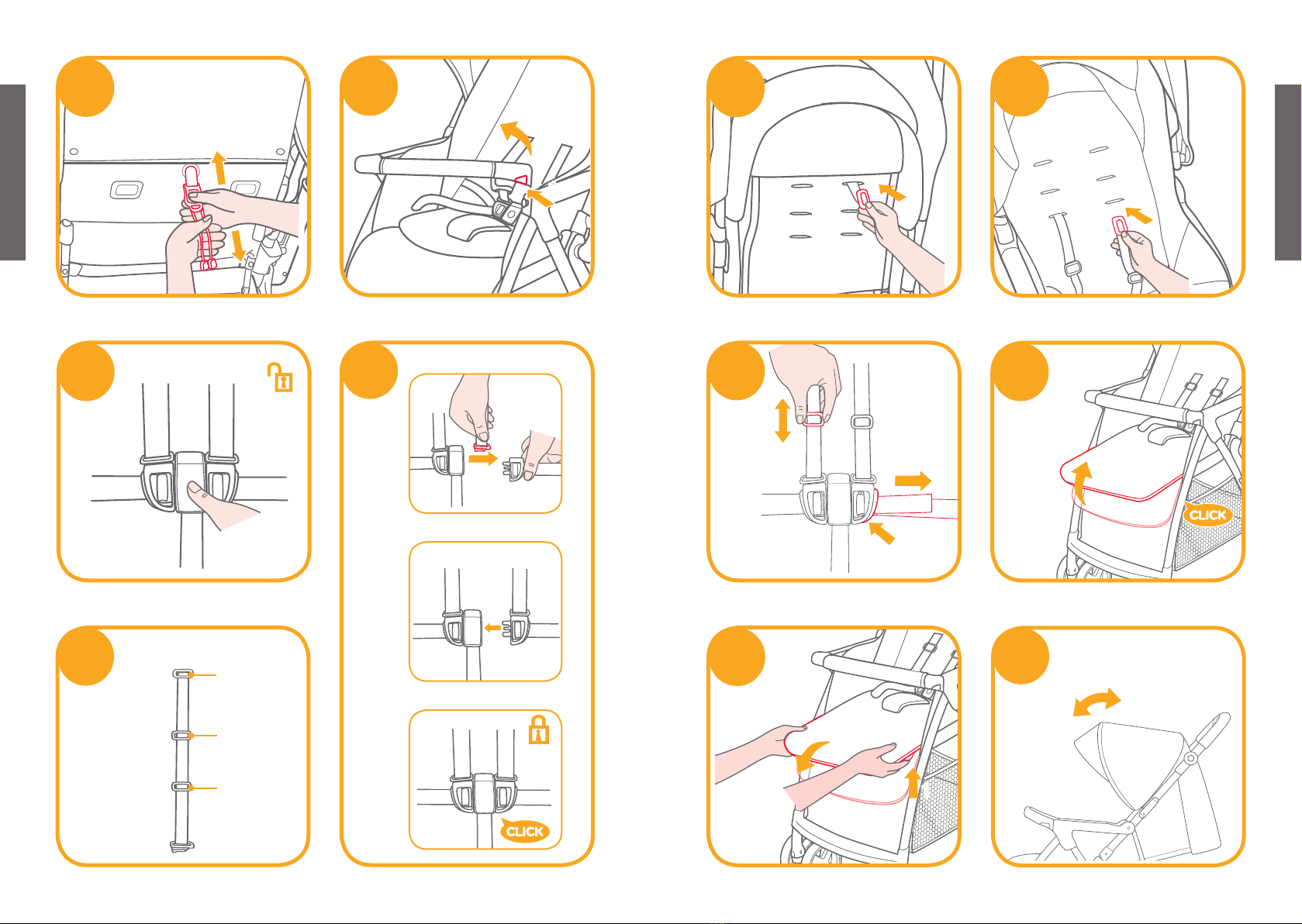 CLICK

CLICK