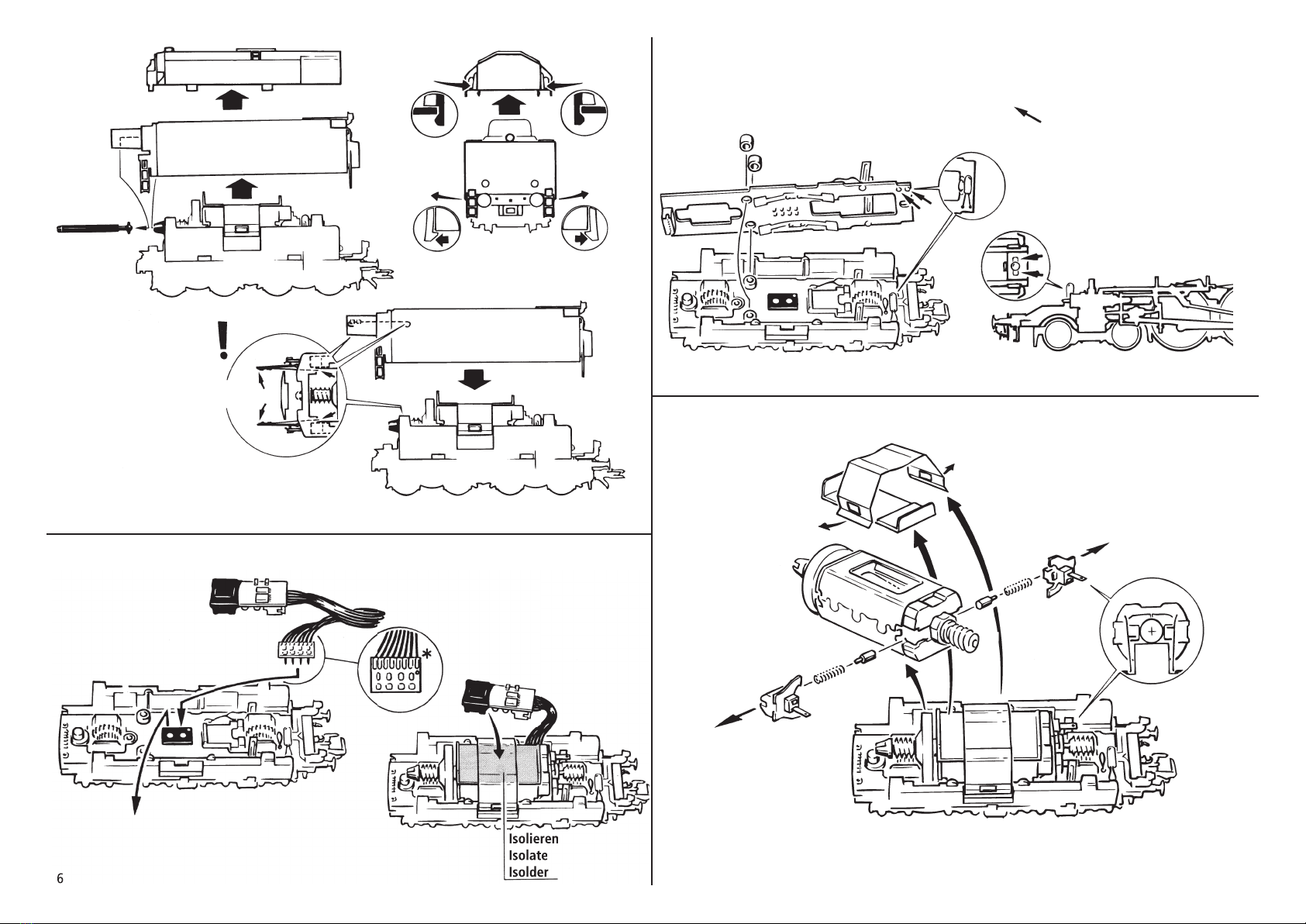 !

*

Isolieren
Isolate
Isolder

6