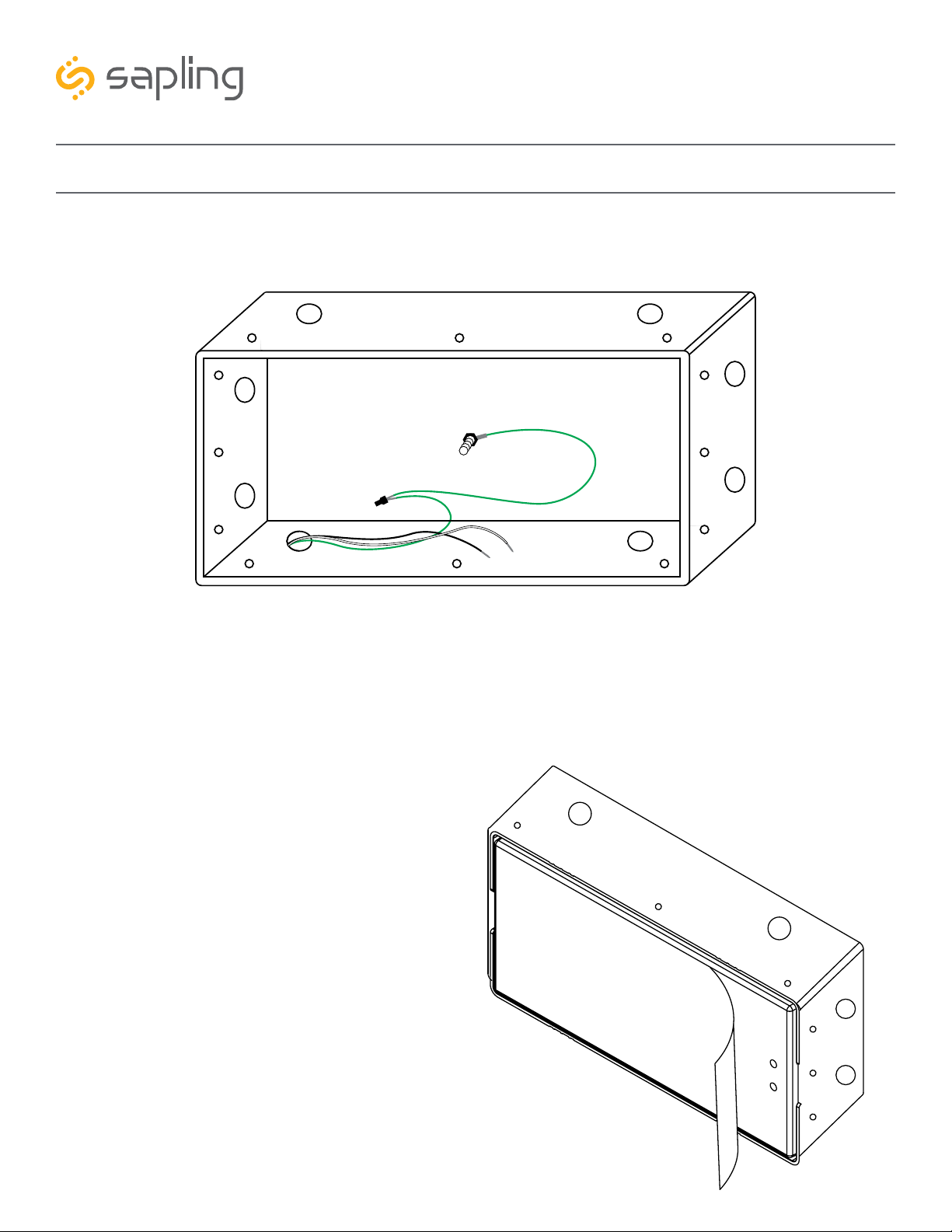 sapling