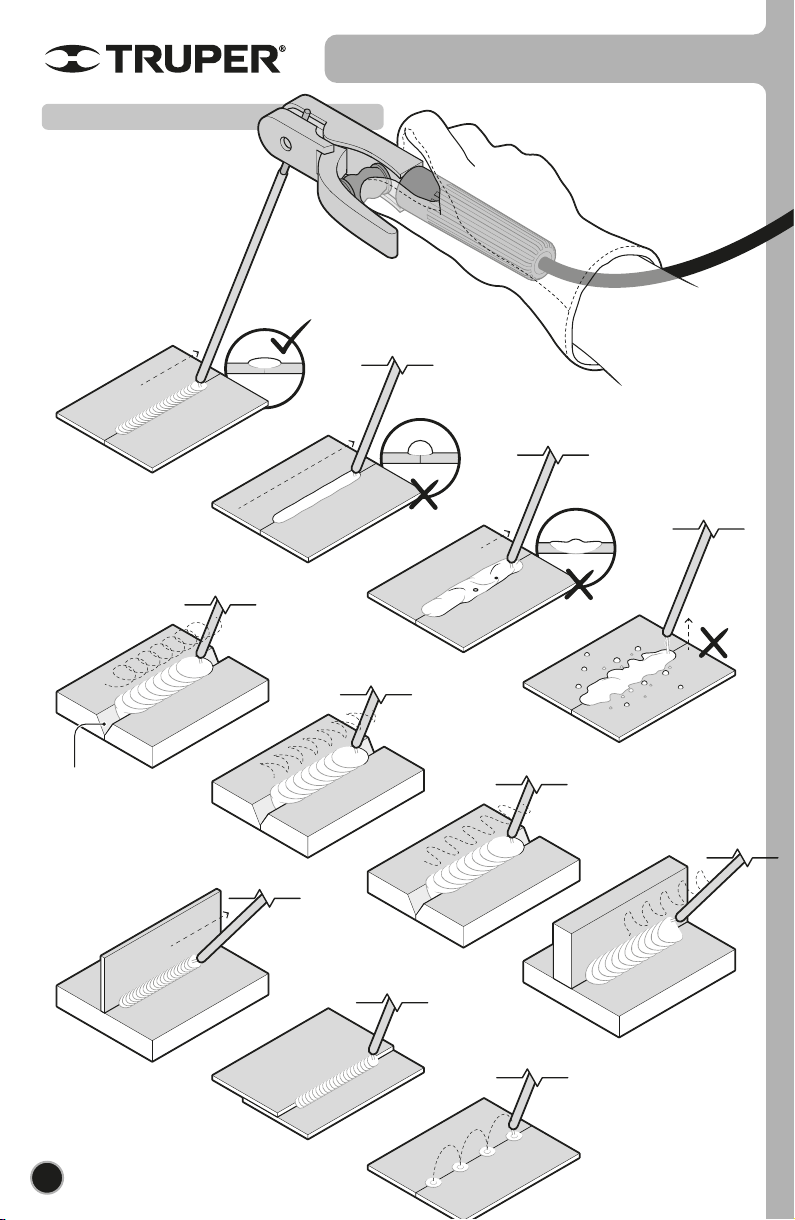 TRUPER®