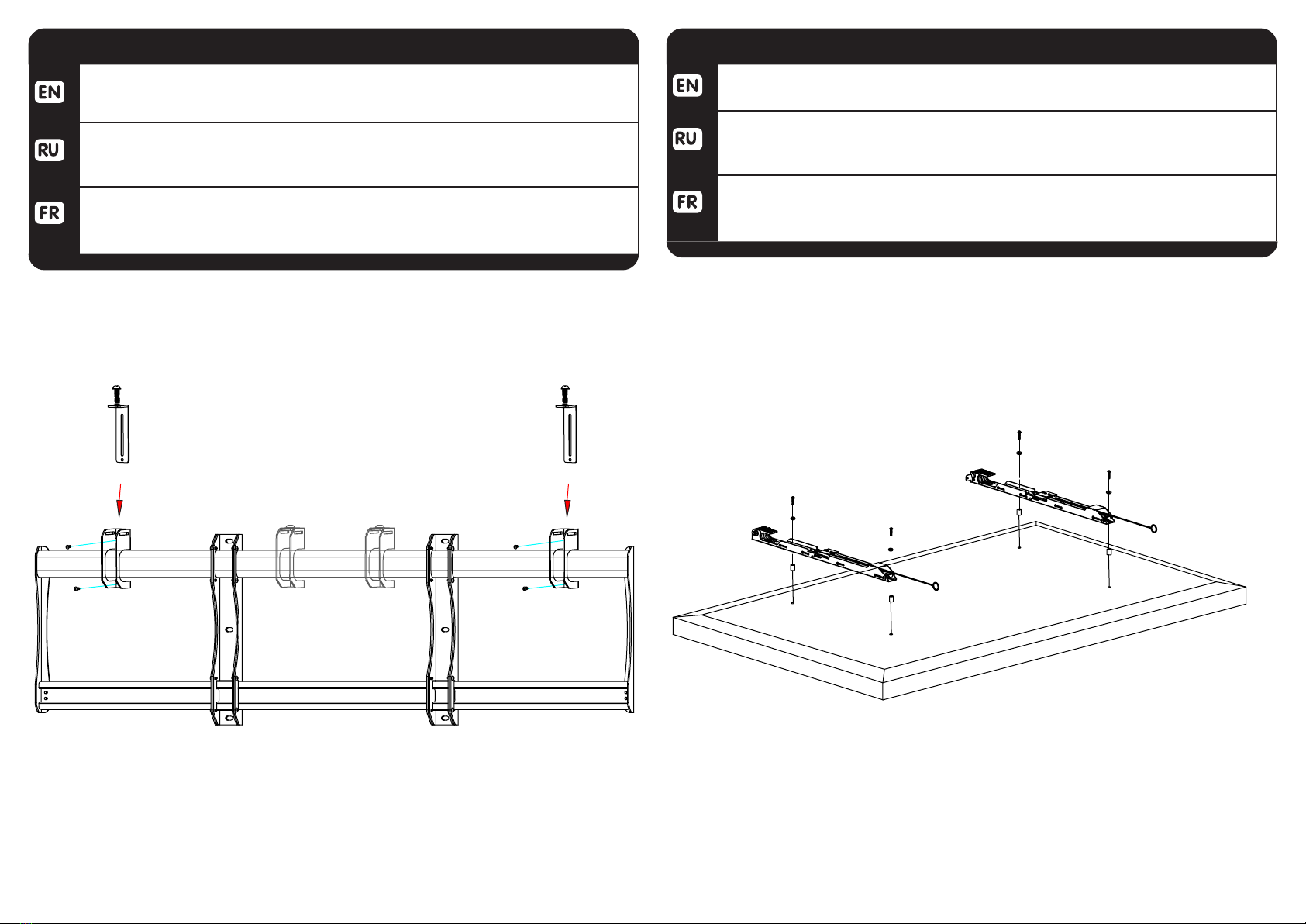 EN

RU

FR

EN

RU

FR