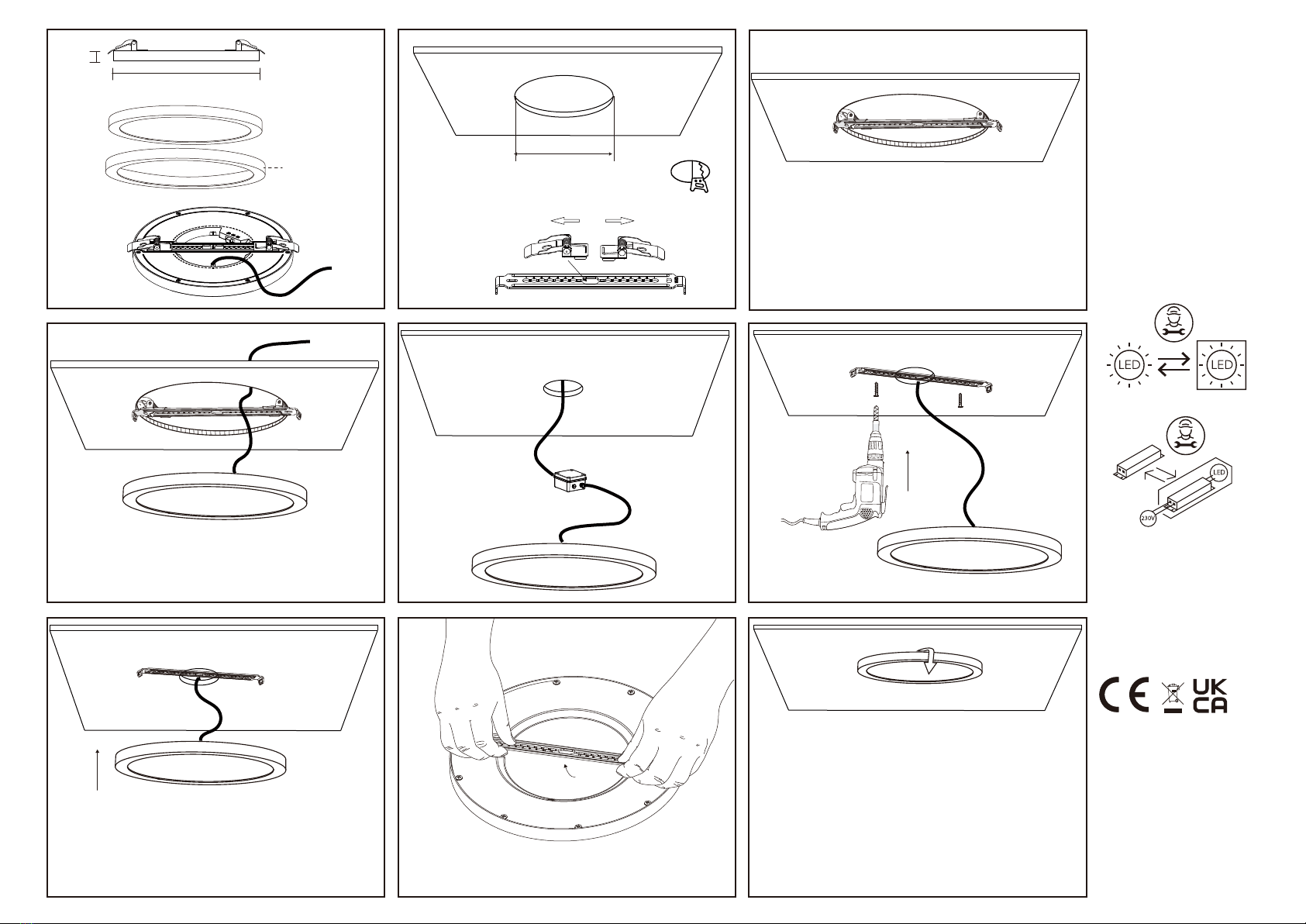 LED

LED

LED

230V

CE

UK
CA