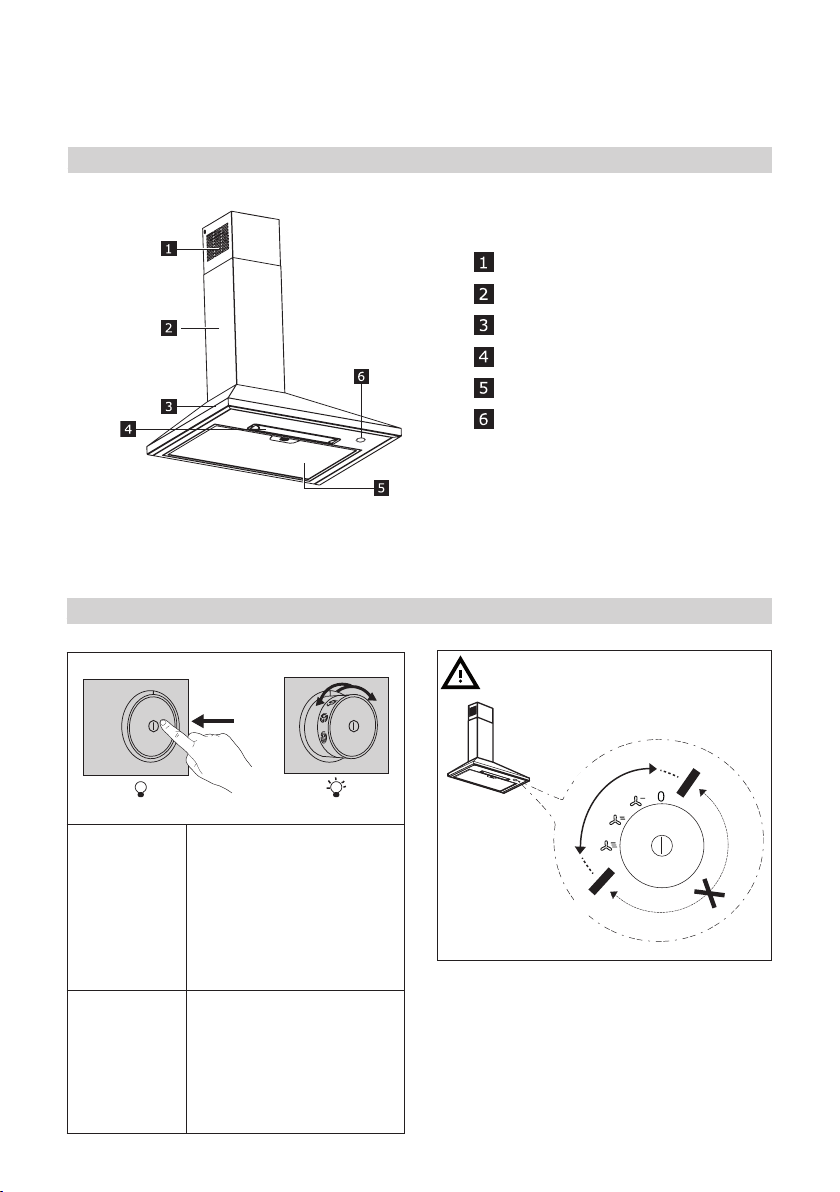 1

2

3

4

5

6

1
2
3
4
5
6

0