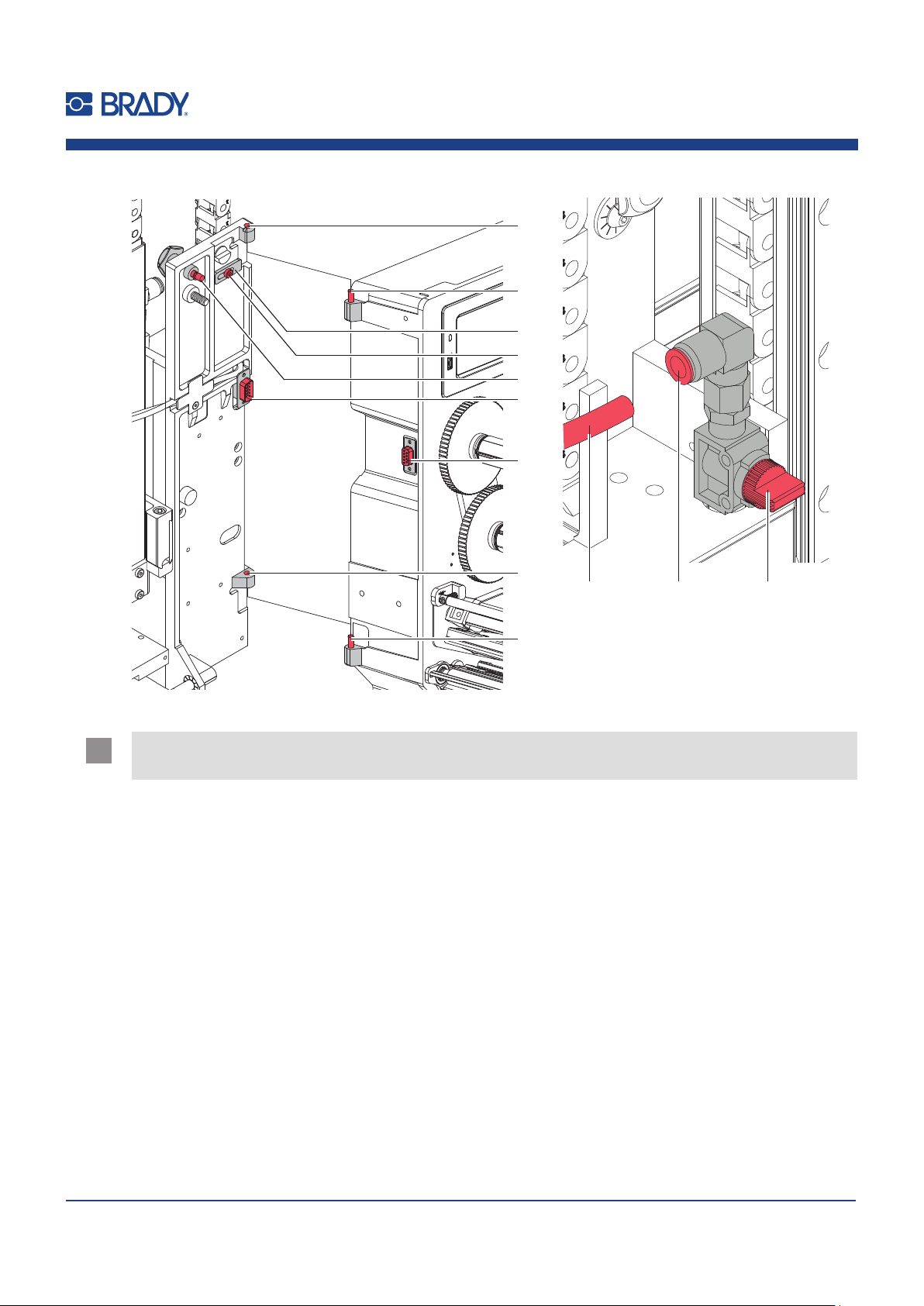 BRADY