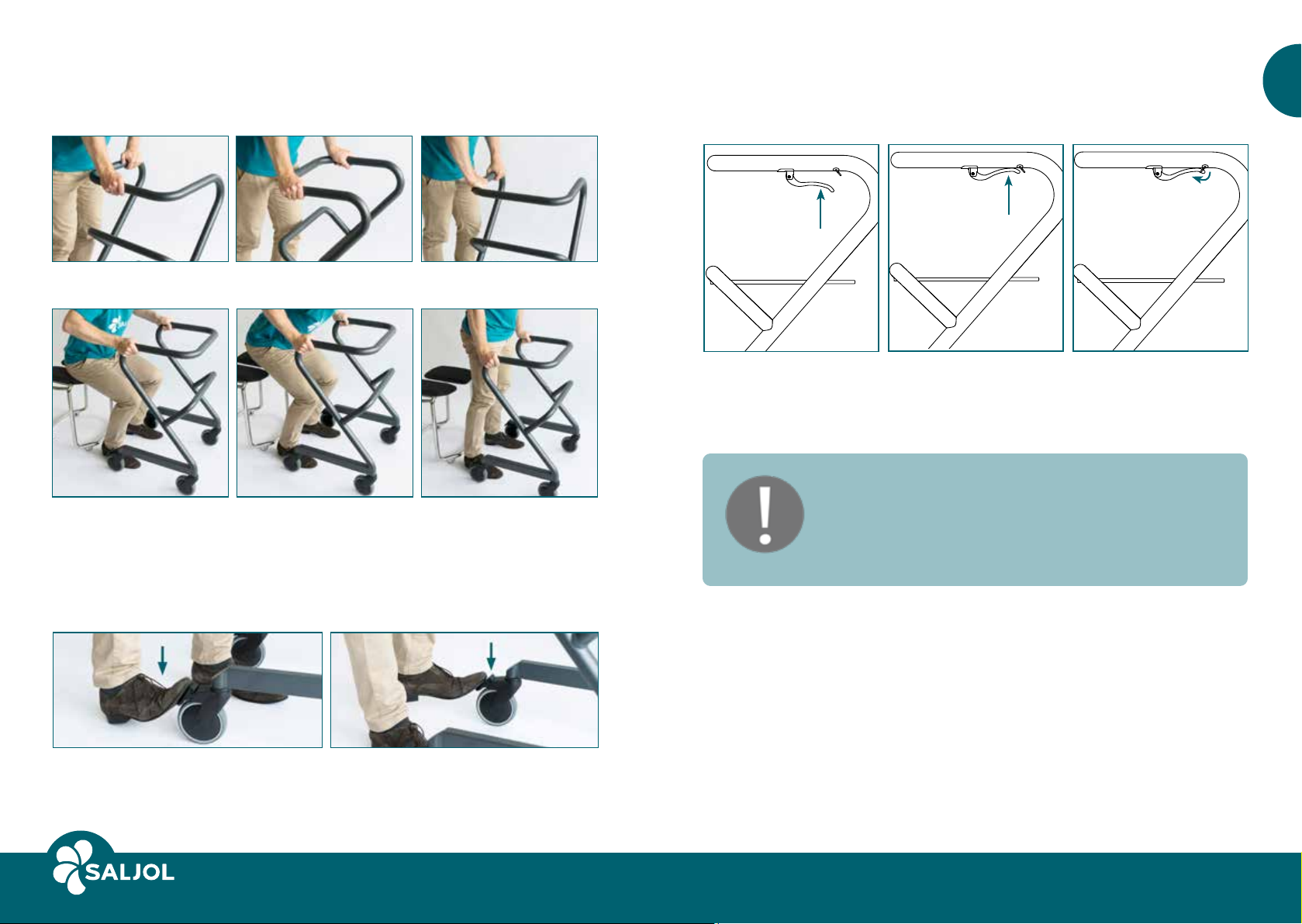 SALJOL