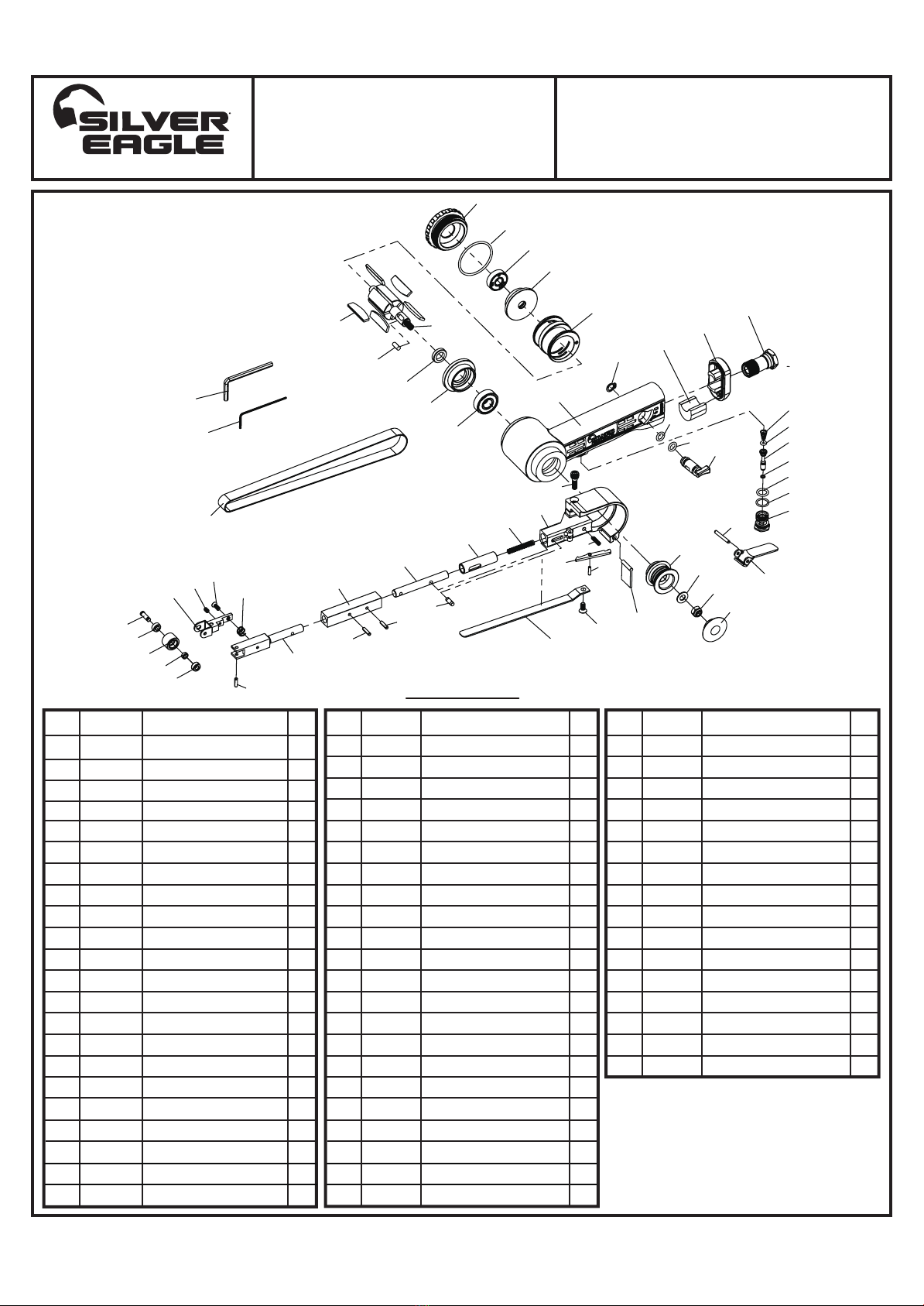 SILVER EAGLE